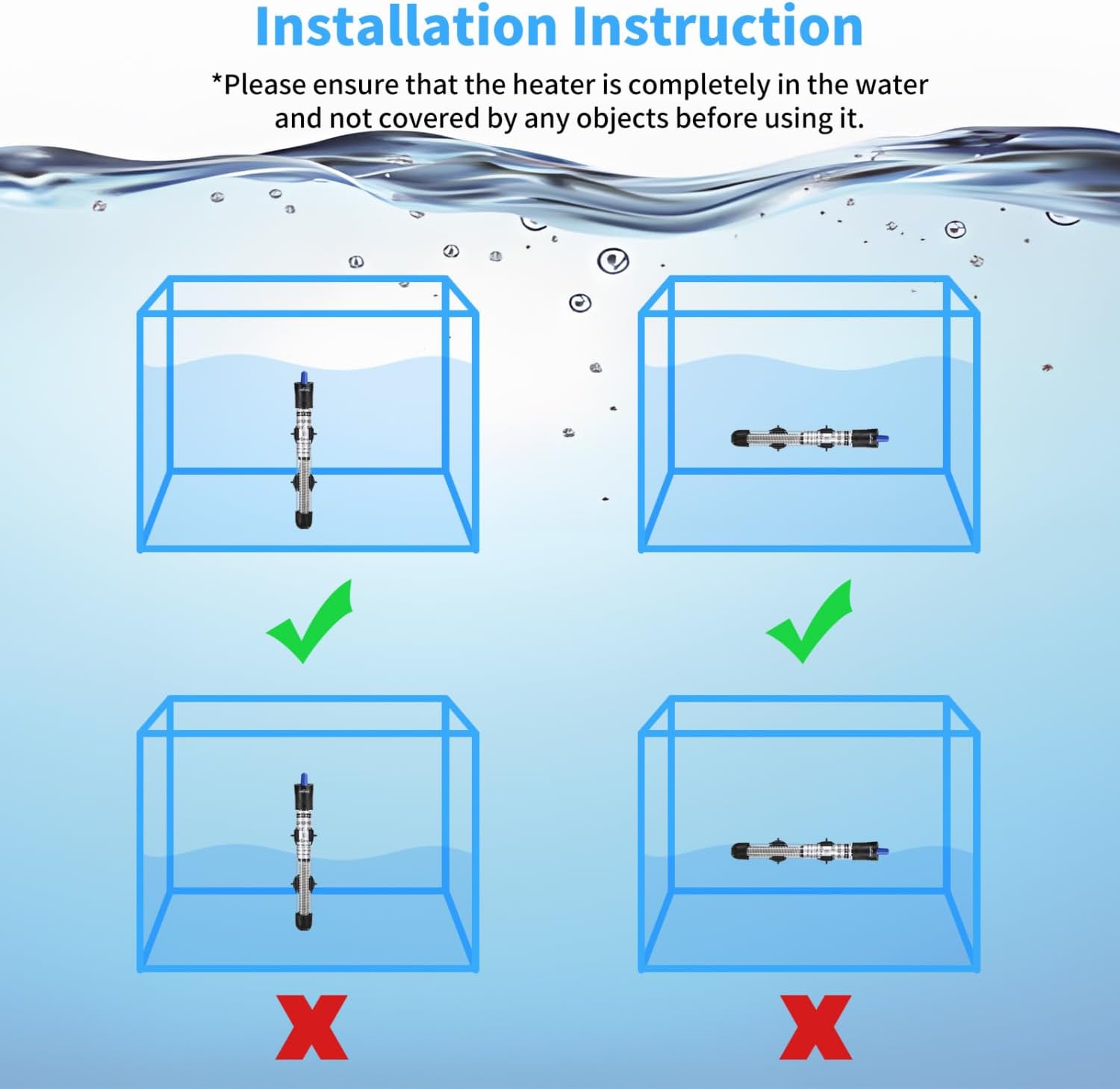 Installation Instruction

*Please ensure that the heater is completely in the water and not covered by any objects before using it.