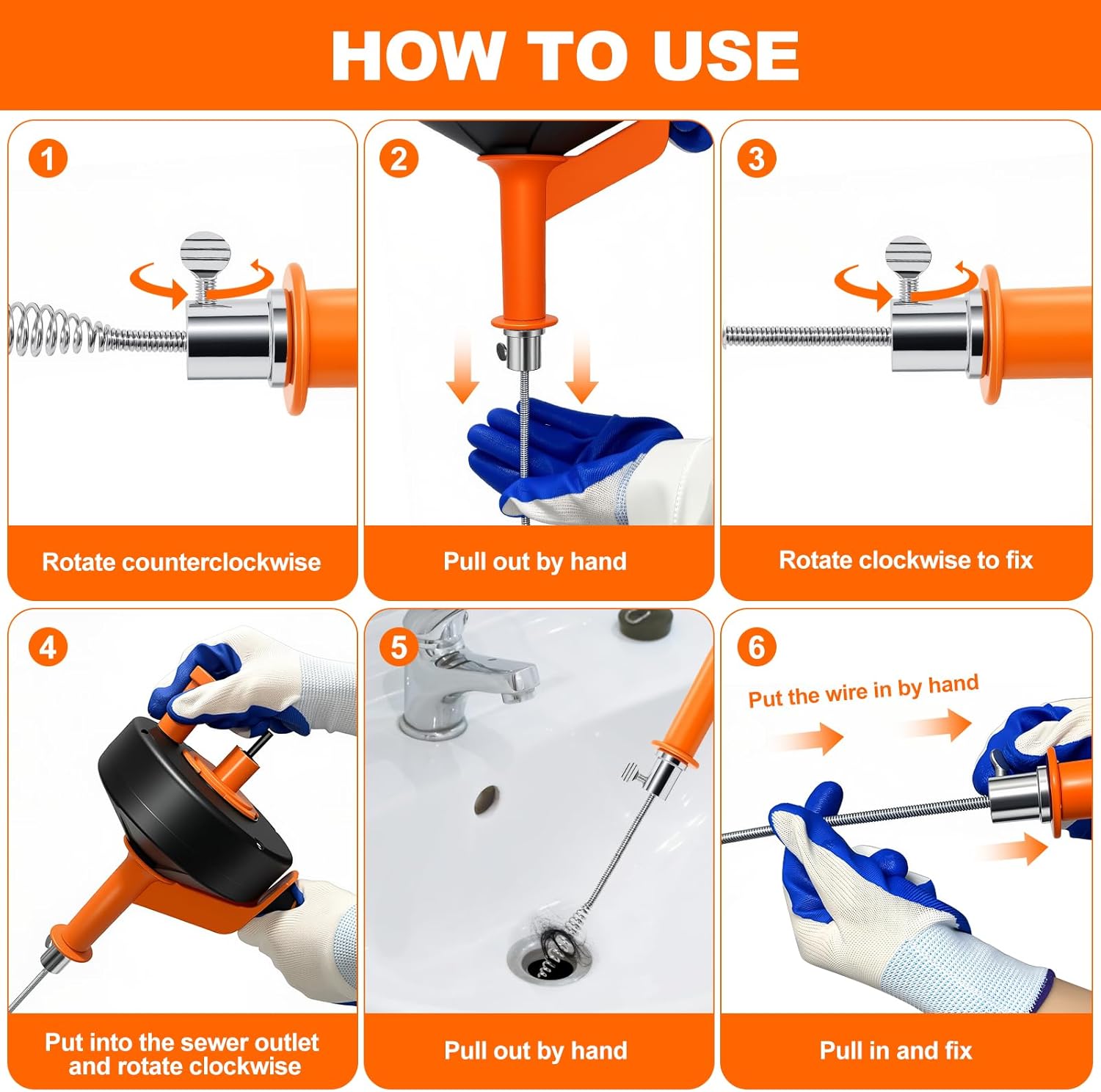 HOW TO USE

1

Rotate counterclockwise

2

Pull out by hand

3

Rotate clockwise to fix

4

Put into the sewer outlet and rotate clockwise

5

Pull out by hand

6

Put the wire in by hand

Pull in and fix