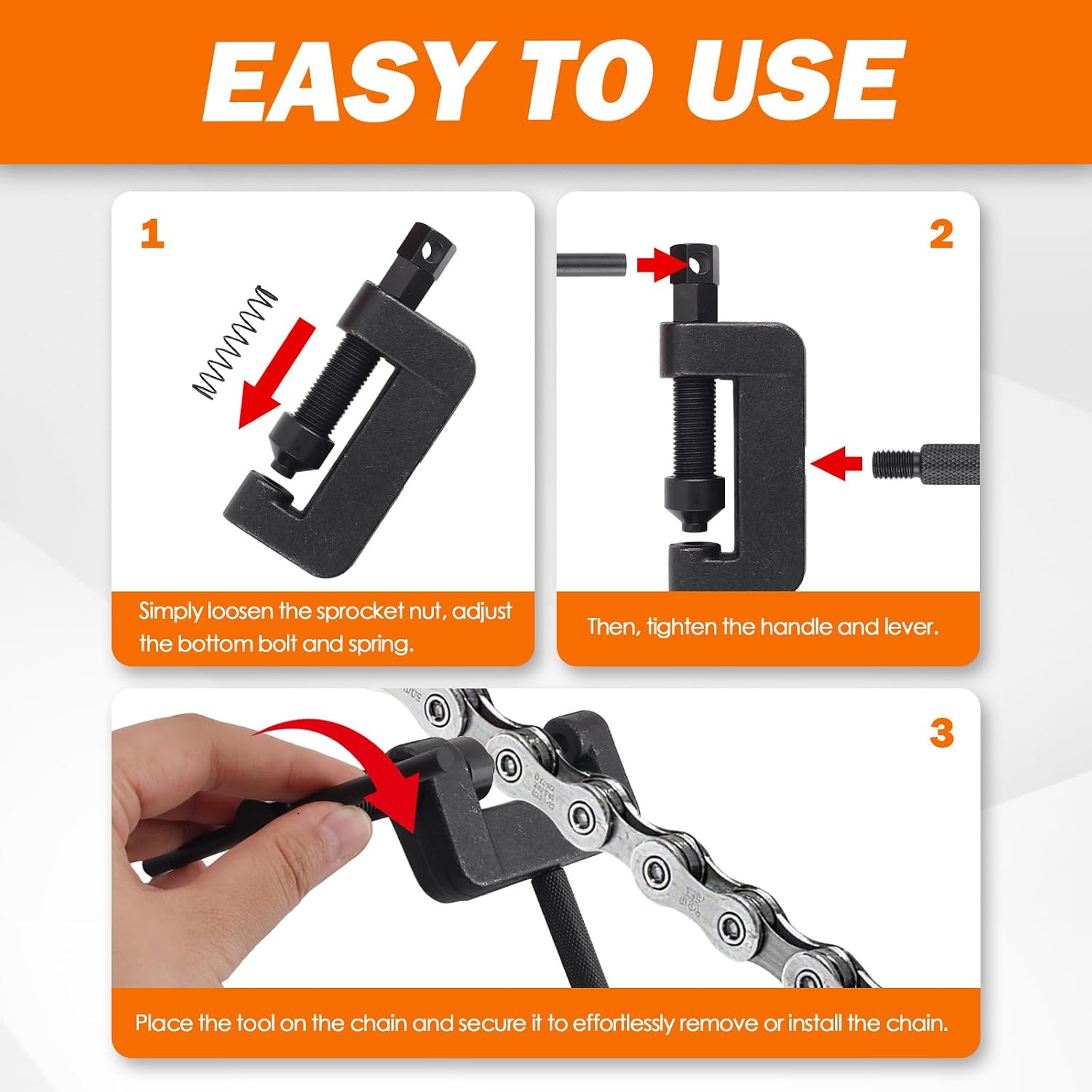 EASY TO USE

1

Simply loosen the sprocket nut, adjust the bottom bolt and spring.

2

Then, tighten the handle and lever.

3

Place the tool on the chain and secure it to effortlessly remove or install the chain.