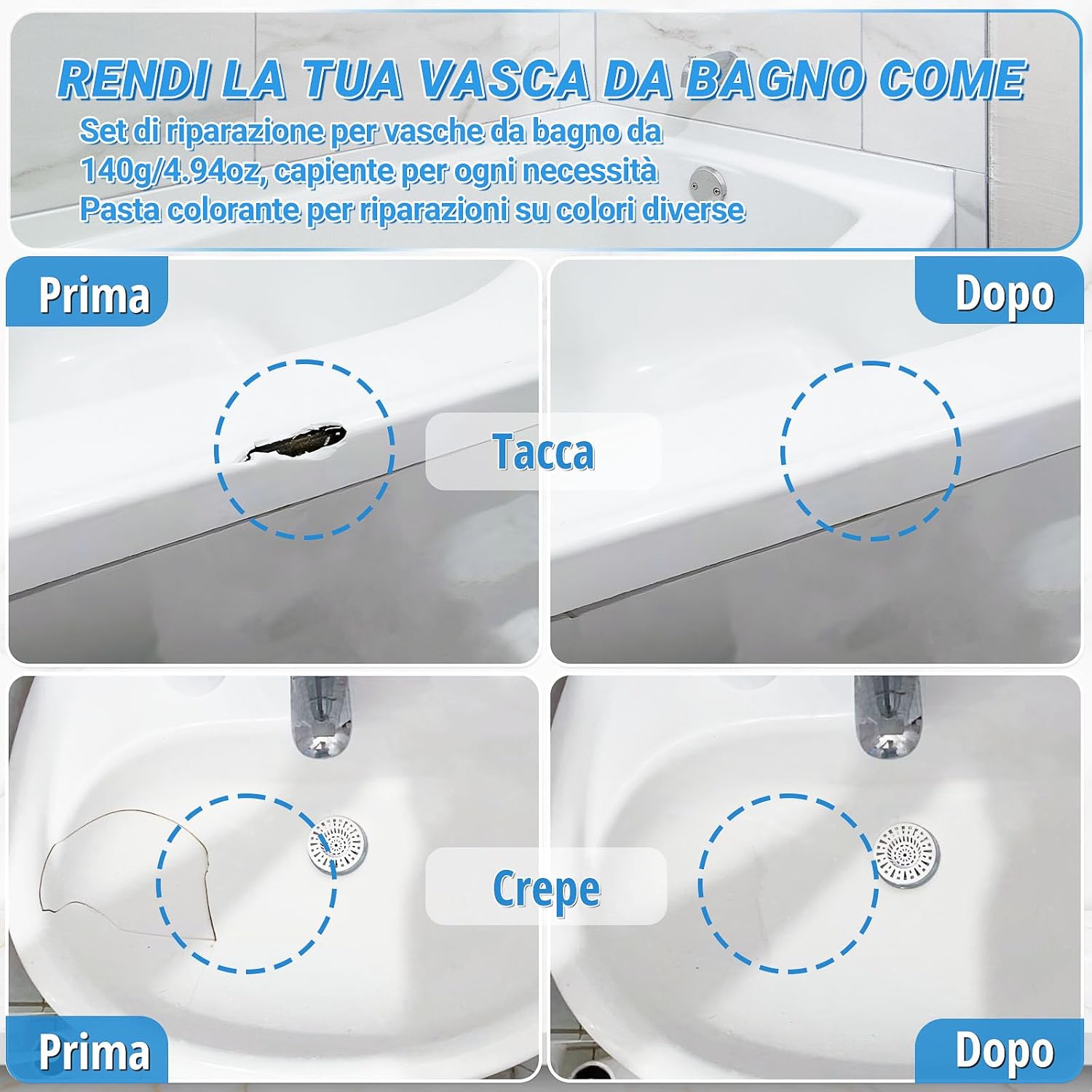 RENDI LA TUA VASCA DA BAGNO COME

Set di riparazione per vasche da bagno da 140g/4.94oz, capiente per ogni necessità
Pasta colorante per riparazioni su colori diverse

Prima

Dopo

Tacca

Crepe

Prima

Dopo