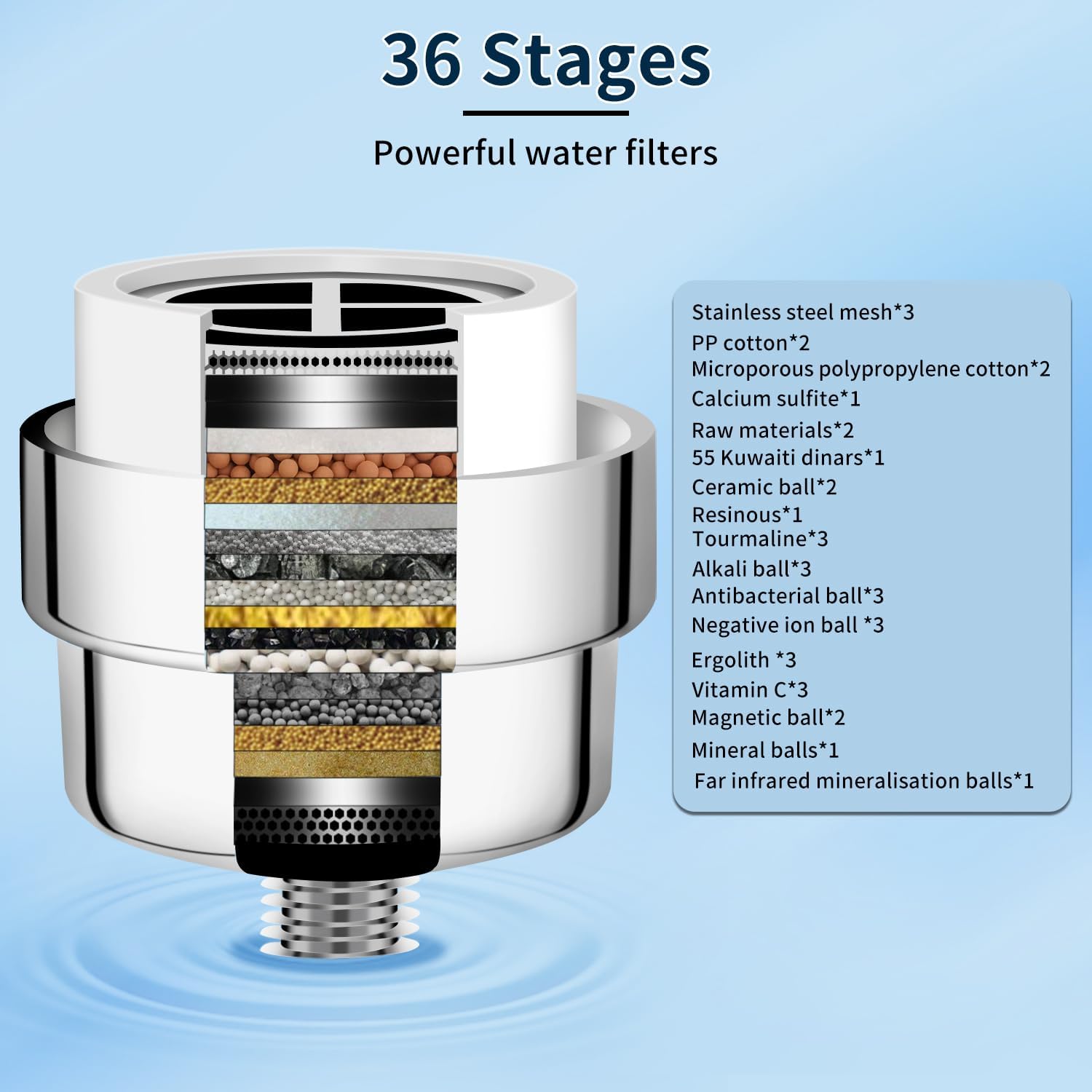 36 Stages

Powerful water filters

Stainless steel mesh*3
PP cotton*2
Microporous polypropylene cotton*2
Calcium sulfite*1
Raw materials*2
55 Kuwaiti dinars*1
Ceramic ball*2
Resinous*1
Tourmaline*3
Alkali ball*3
Antibacterial ball*3
Negative ion ball *3
Ergolith *3
Vitamin C*3
Magnetic ball*2
Mineral balls*1
Far infrared mineralisation balls*1