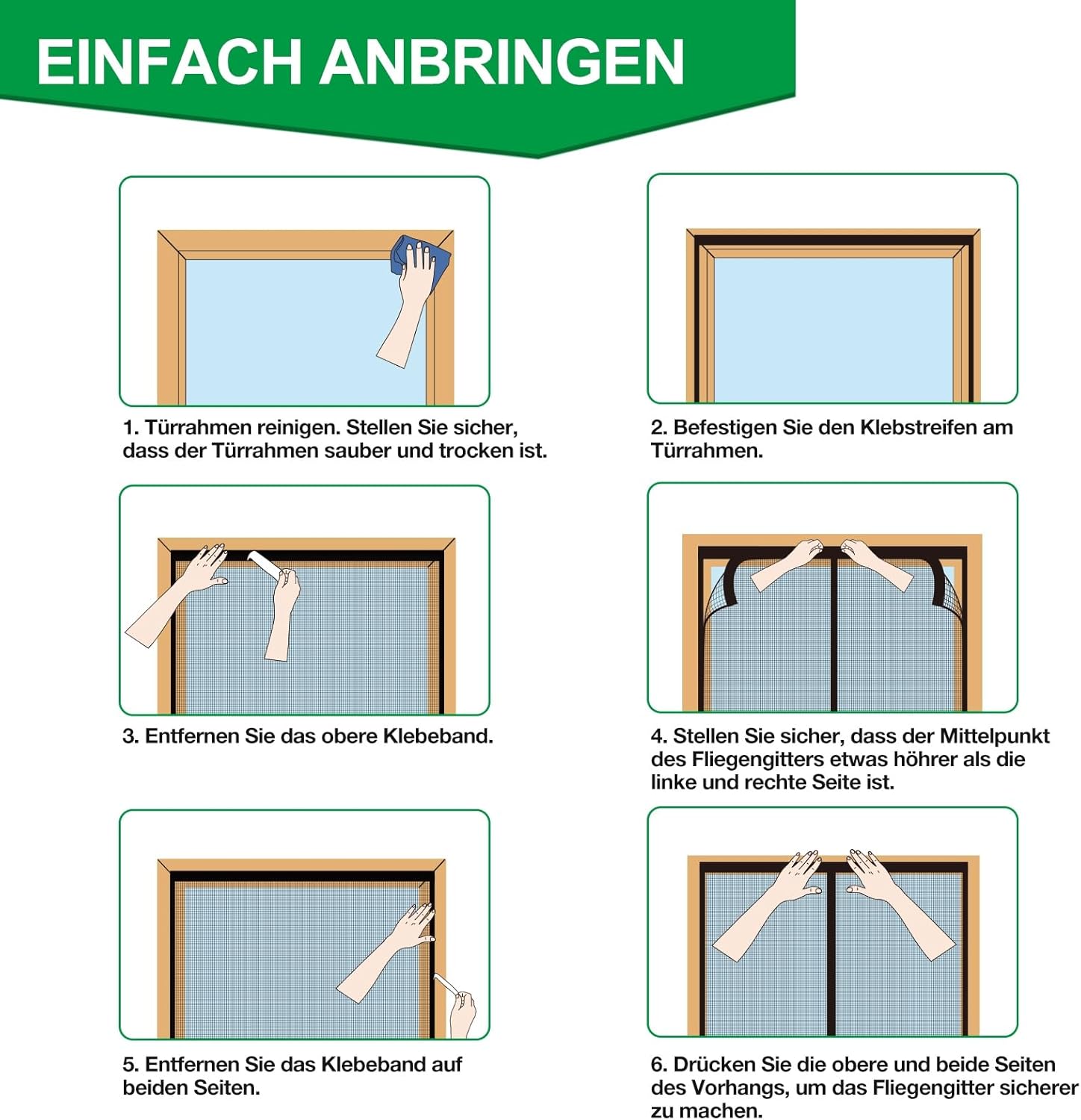 EINFACH ANBRINGEN

1. Türrahmen reinigen. Stellen Sie sicher, dass der Türrahmen sauber und trocken ist.

2. Befestigen Sie den Klebstreifen am Türrahmen.

3. Entfernen Sie das obere Klebeband.

4. Stellen Sie sicher, dass der Mittelpunkt des Fliegengitters etwas höhrer als die linke und rechte Seite ist.

5. Entfernen Sie das Klebeband auf beiden Seiten.

6. Drücken Sie die obere und beide Seiten des Vorhangs, um das Fliegengitter sicherer zu machen.