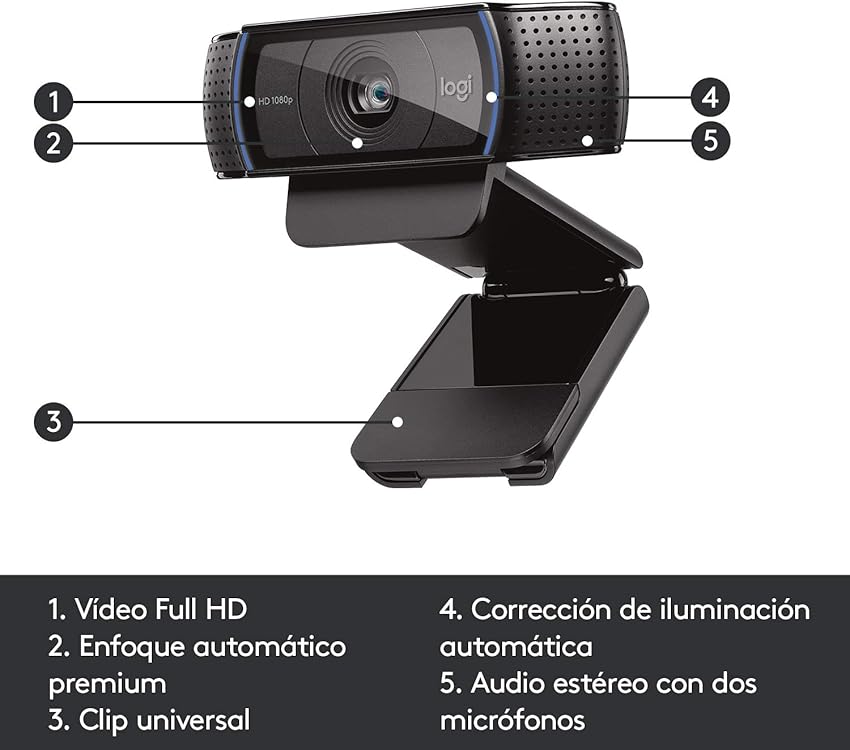 1
2
HD 1080p
logi
4
5
3

1. Vídeo Full HD
2. Enfoque automático premium
3. Clip universal

4. Corrección de iluminación automática
5. Audio estéreo con dos micrófonos