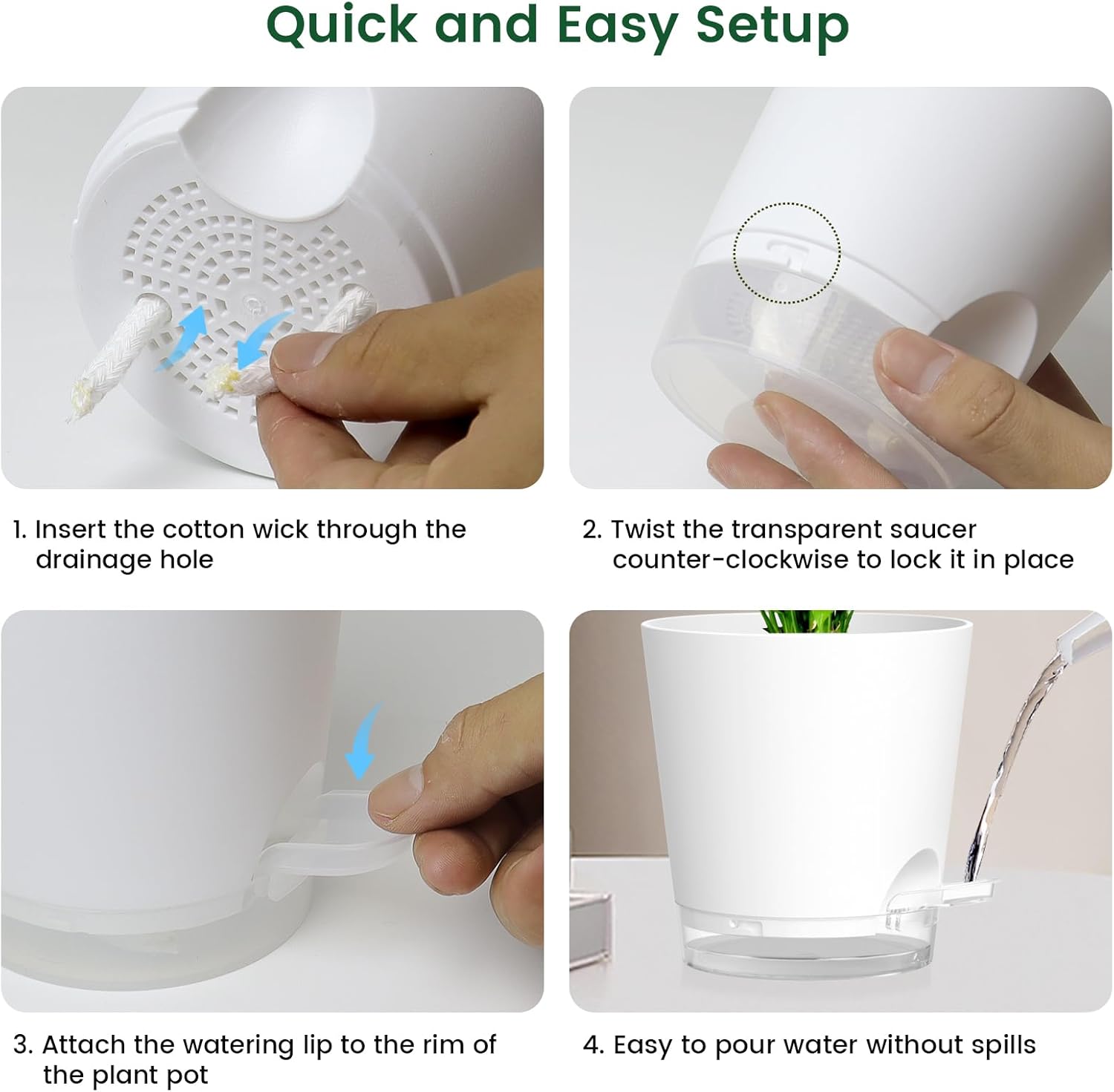 Quick and Easy Setup

1. Insert the cotton wick through the drainage hole

2. Twist the transparent saucer counter-clockwise to lock it in place

3. Attach the watering lip to the rim of the plant pot

4. Easy to pour water without spills