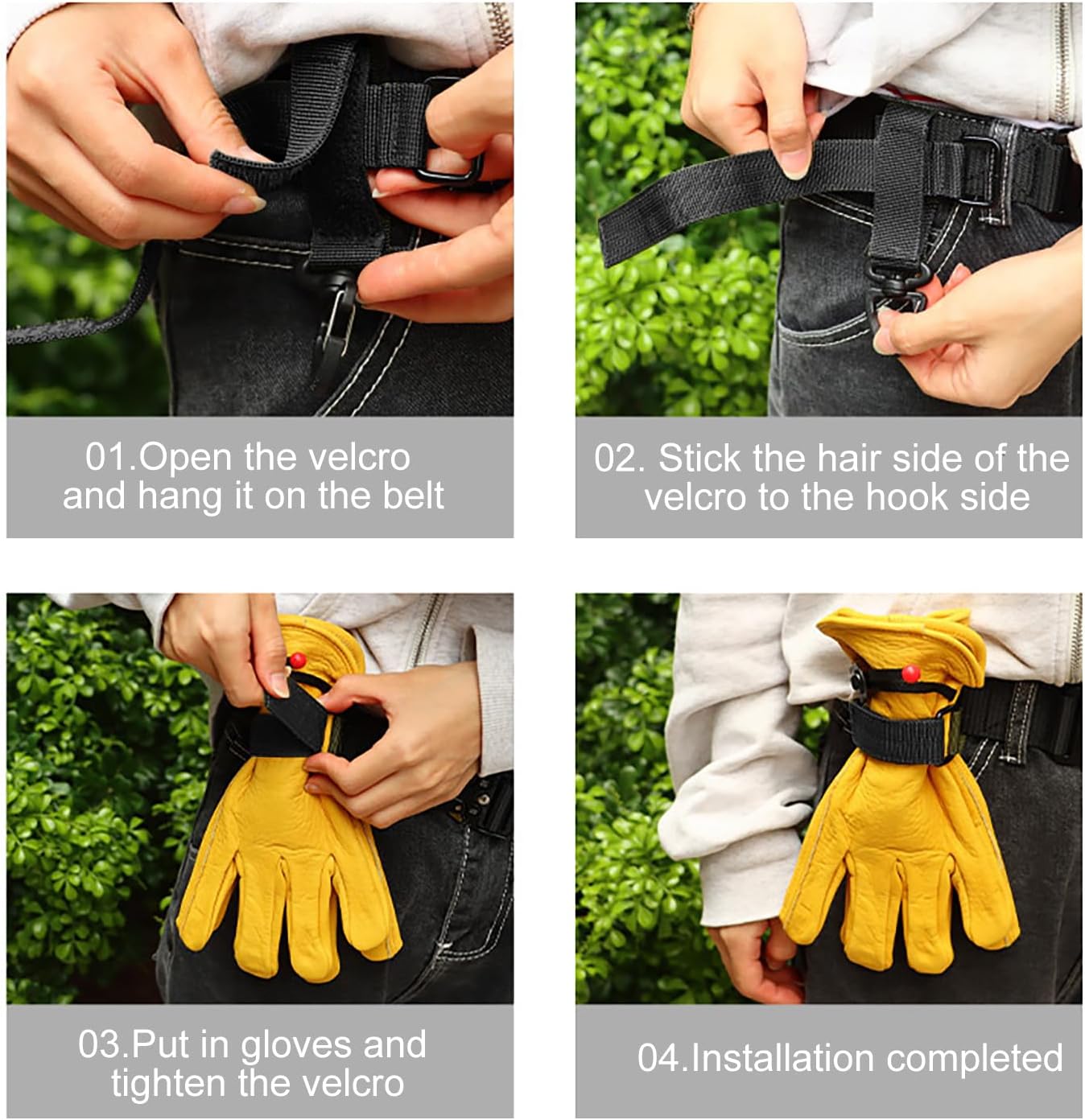 01.Open the velcro and hang it on the belt

02. Stick the hair side of the velcro to the hook side

03.Put in gloves and tighten the velcro

04.Installation completed