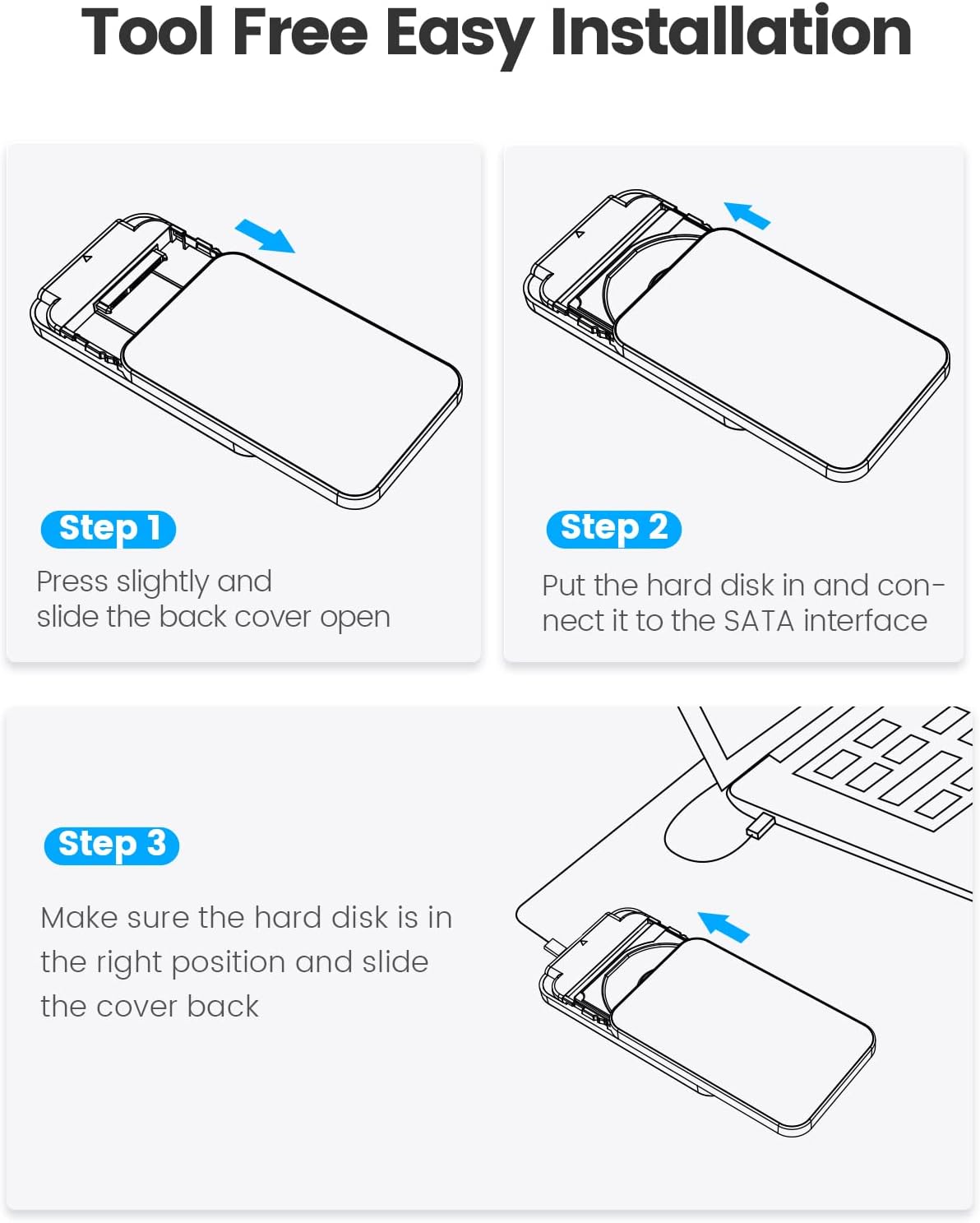 Tool Free Easy Installation

Step 1

Press slightly and slide the back cover open

Step 2

Put the hard disk in and connect it to the SATA interface

Step 3

Make sure the hard disk is in the right position and slide the cover back