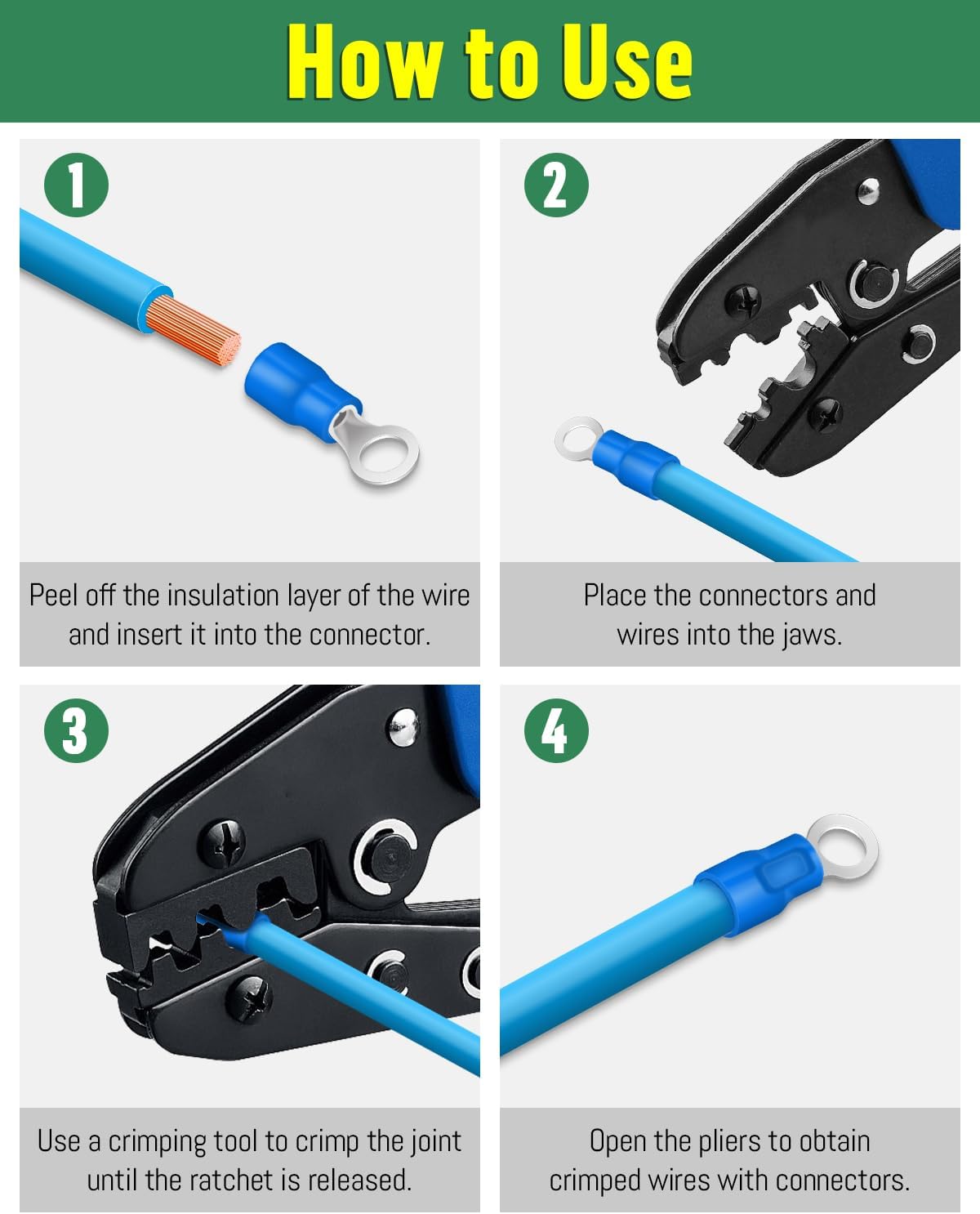 How to Use

1

Peel off the insulation layer of the wire and insert it into the connector.

2

Place the connectors and wires into the jaws.

3

Use a crimping tool to crimp the joint until the ratchet is released.

4

Open the pliers to obtain crimped wires with connectors.