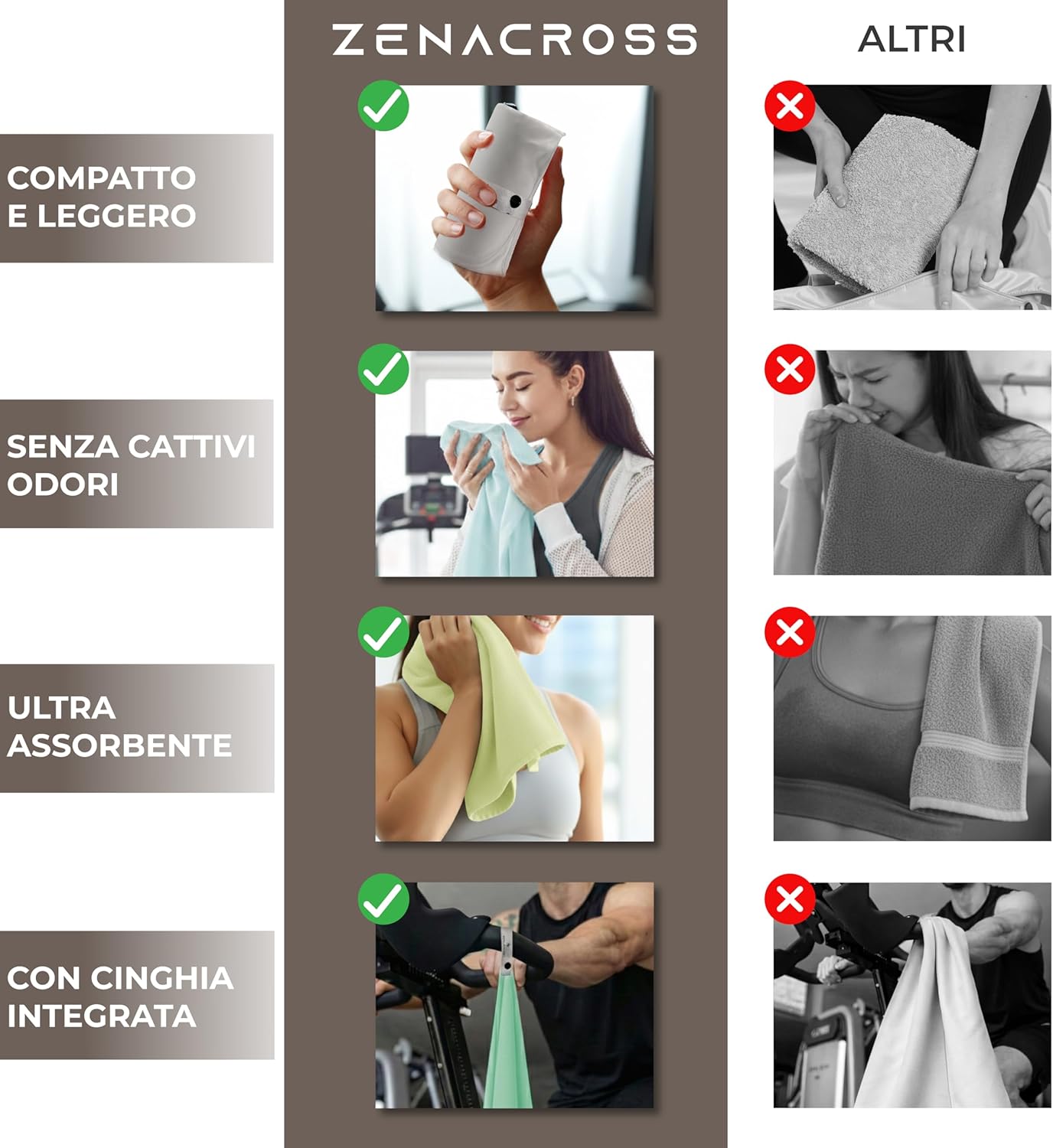 ZENACROSS

ALTRI

COMPATTO E LEGGERO

SENZA CATTIVI ODORI

ULTRA ASSORBENTE

CON CINGHIA INTEGRATA