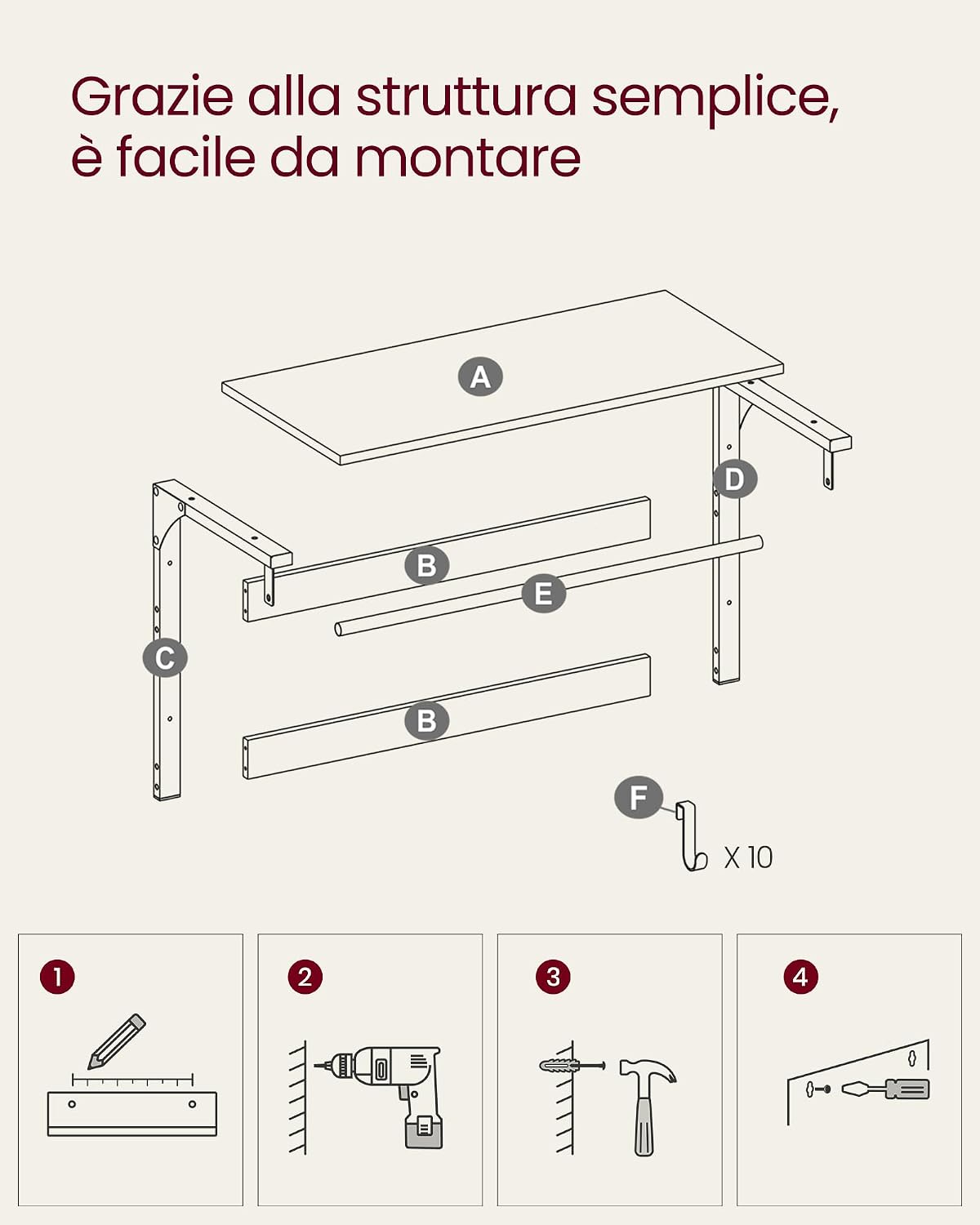 Grazie alla struttura semplice, è facile da montare

A

D

B

E

C

B

F

X 10

1

2

3

4