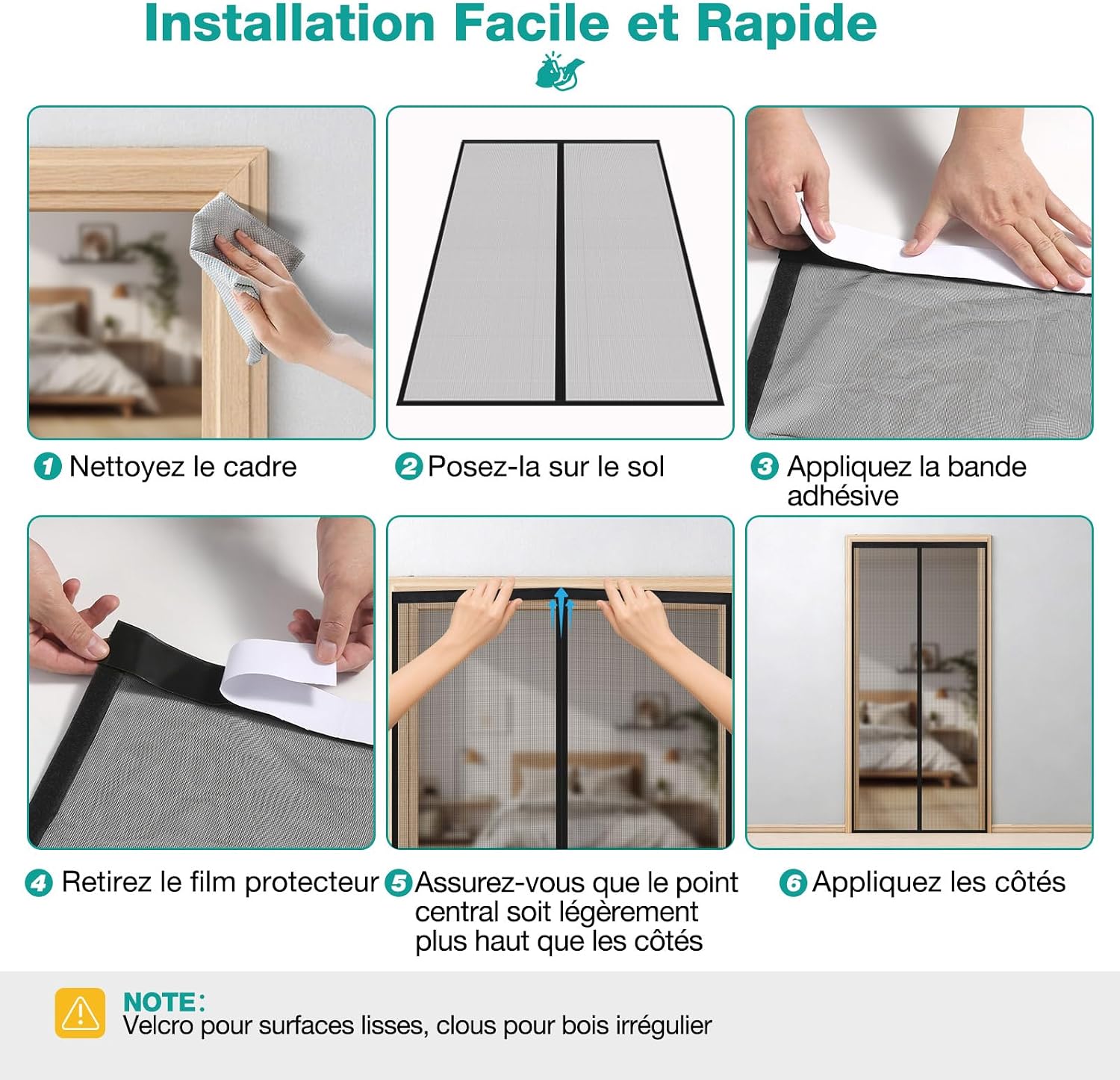 Installation Facile et Rapide

1 Nettoyez le cadre

2 Posez-la sur le sol

3 Appliquez la bande adhésive

4 Retirez le film protecteur

5 Assurez-vous que le point central soit légèrement plus haut que les côtés

6 Appliquez les côtés

NOTE:
Velcro pour surfaces lisses, clous pour bois irrégulier