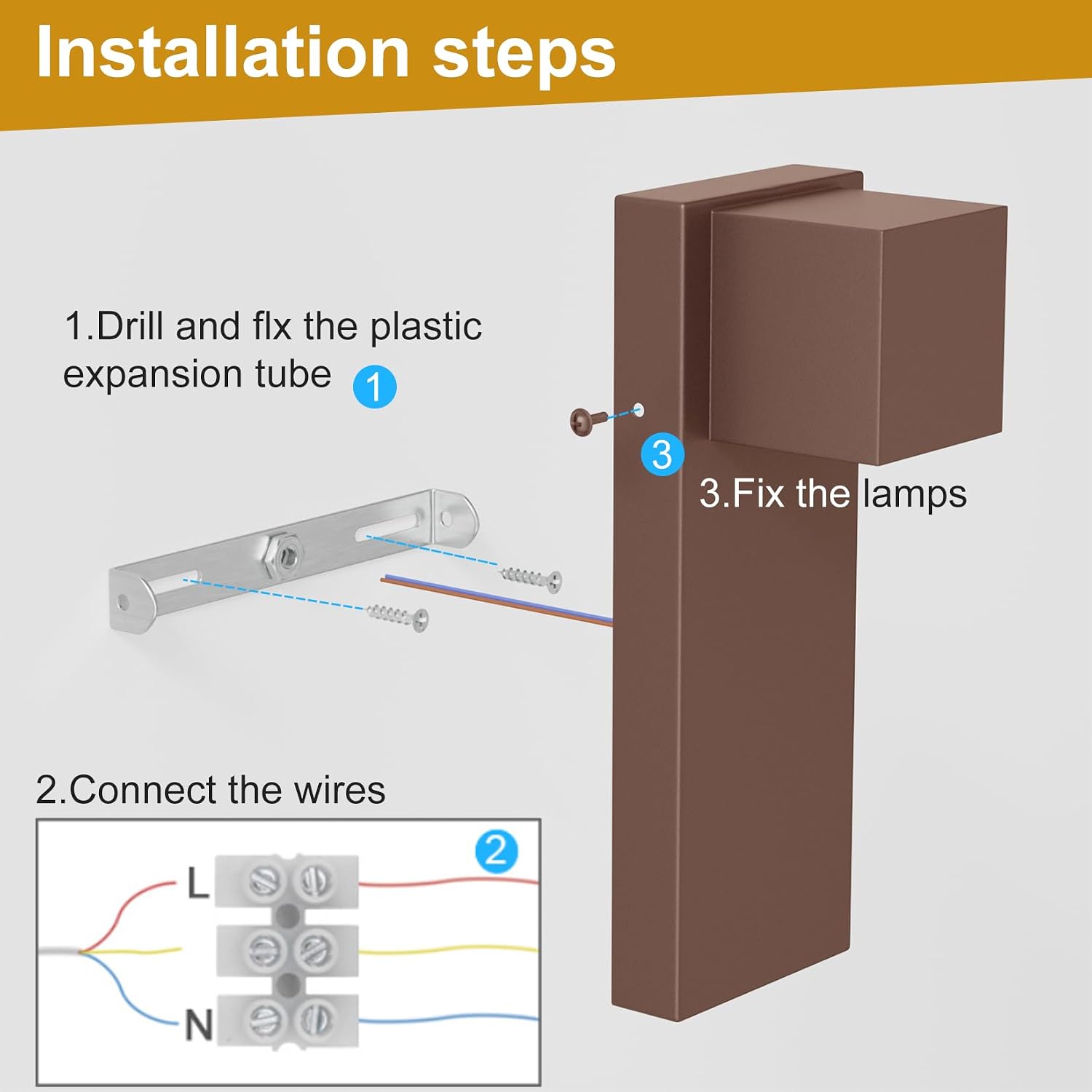 Installation steps

1.Drill and flx the plastic expansion tube 1

3

3.Fix the lamps

2.Connect the wires

2

L

N