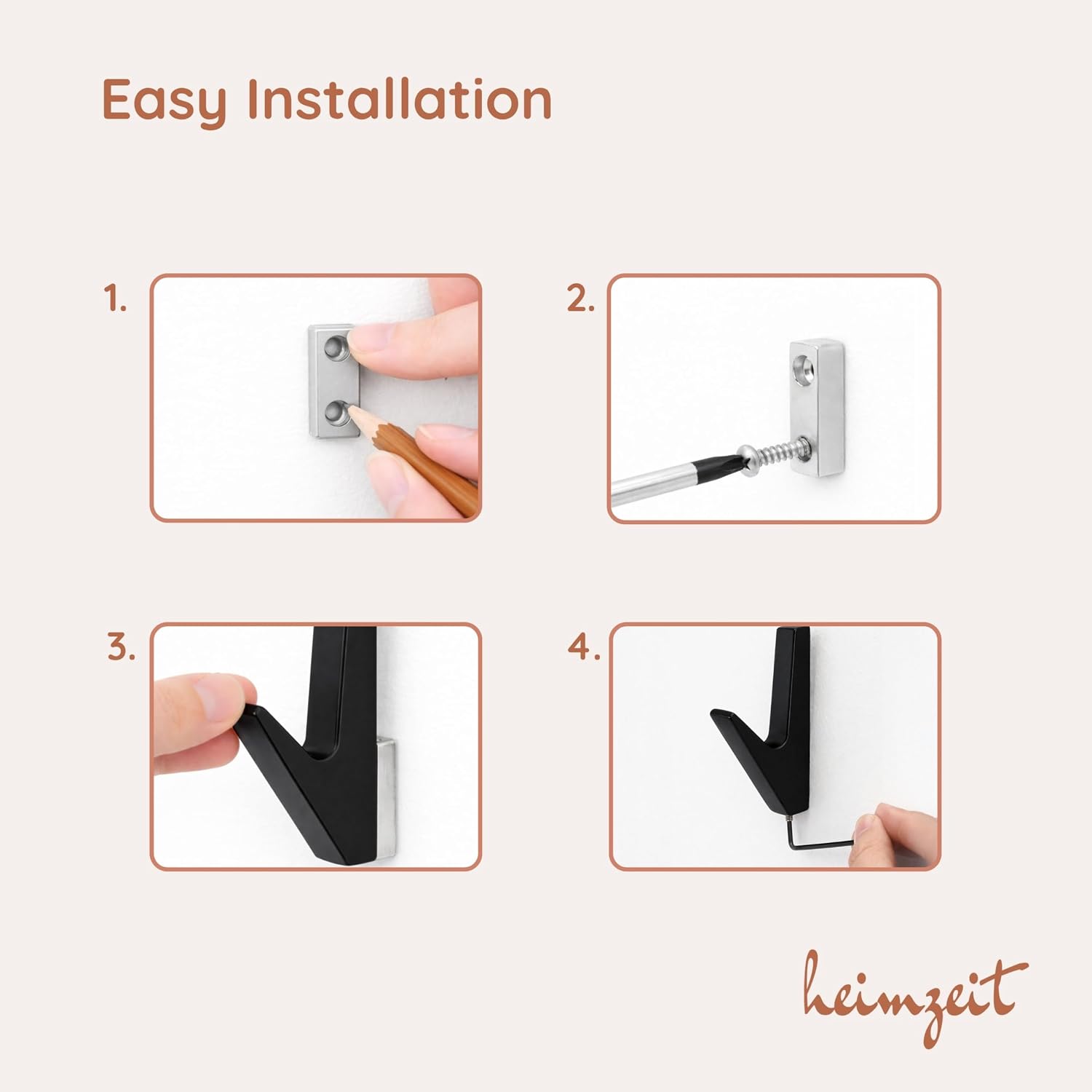 Easy Installation

1.

2.

3.

4.

heimzeit