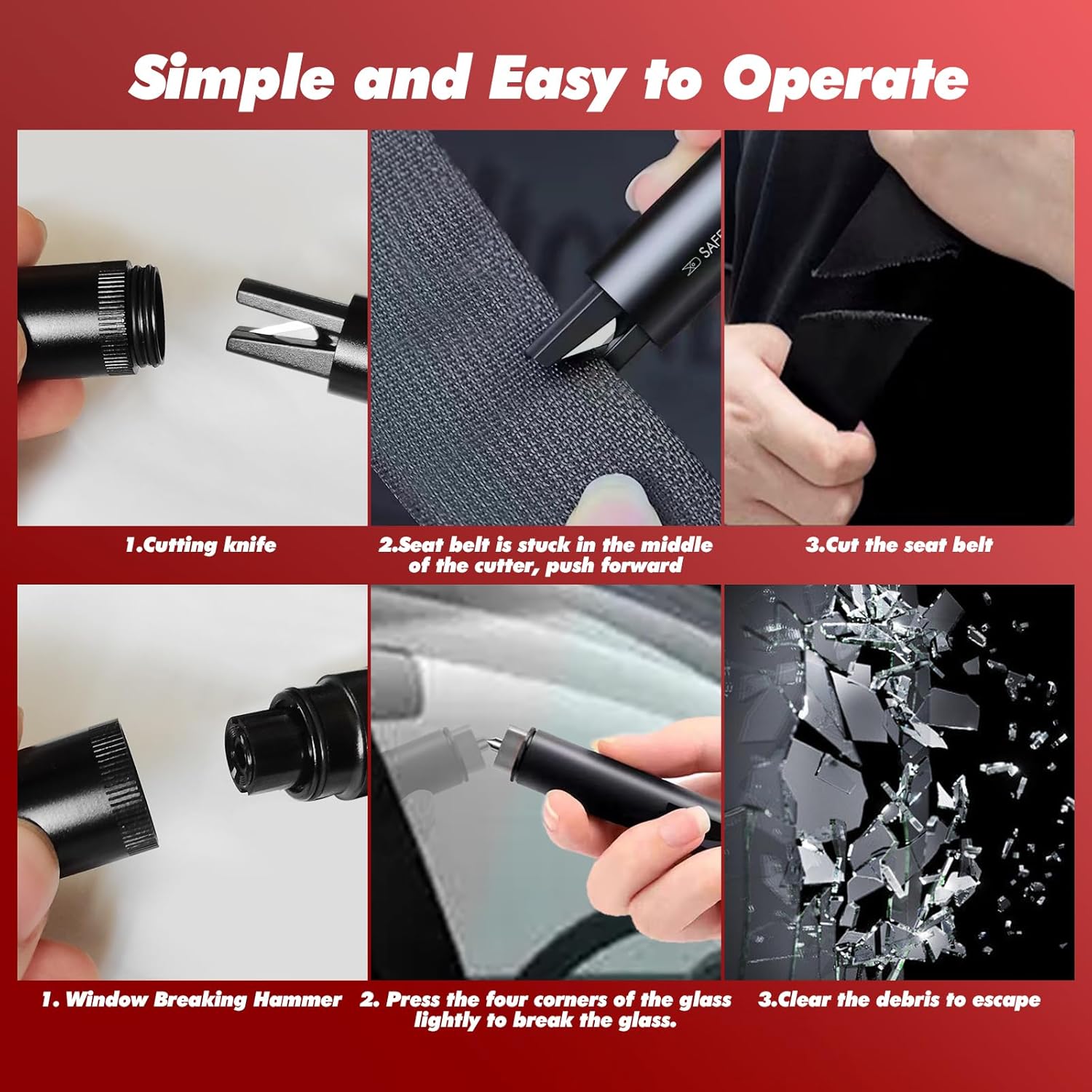 Simple and Easy to Operate

SAFE

1.Cutting knife

2.Seat belt is stuck in the middle of the cutter, push forward

3.Cut the seat belt

1. Window Breaking Hammer

2. Press the four corners of the glass lightly to break the glass.

3.Clear the debris to escape