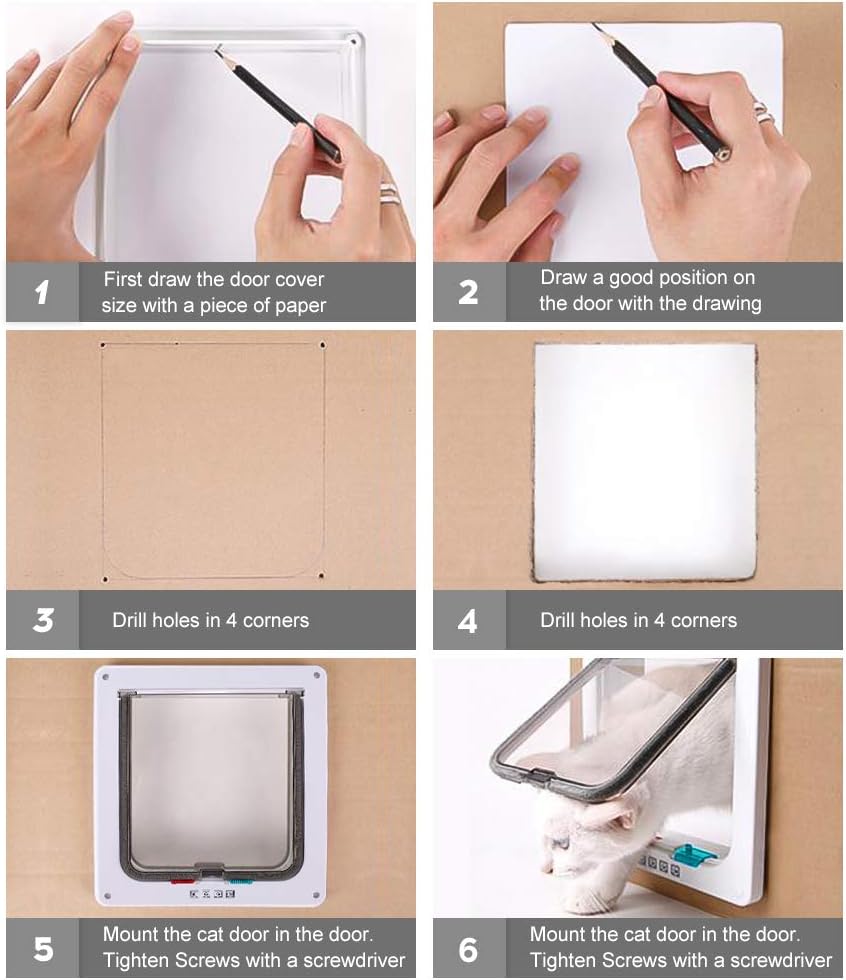 1 First draw the door cover size with a piece of paper

2 Draw a good position on the door with the drawing

3 Drill holes in 4 corners

4 Drill holes in 4 corners

5 Mount the cat door in the door. Tighten Screws with a screwdriver

6 Mount the cat door in the door. Tighten Screws with a screwdriver