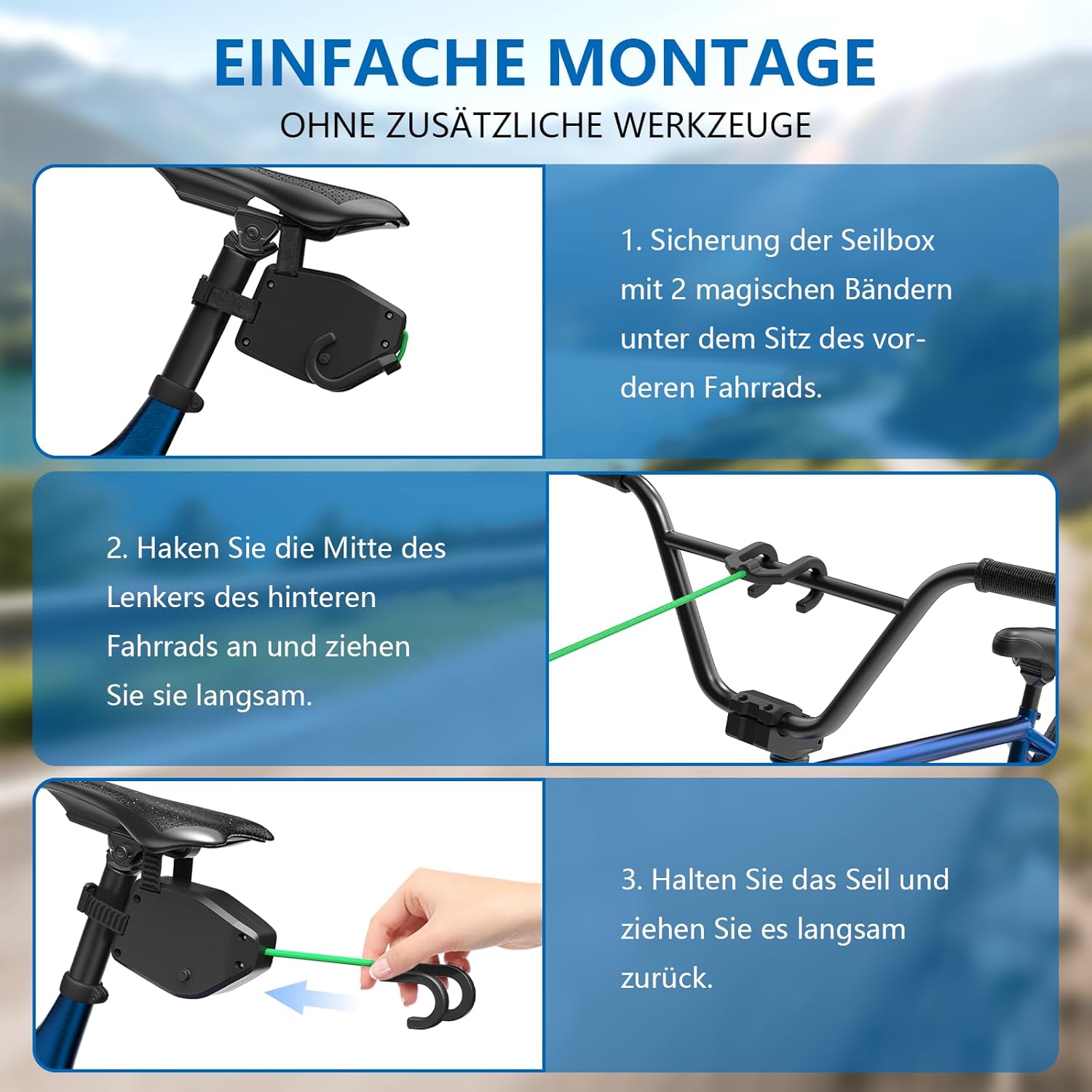 EINFACHE MONTAGE
OHNE ZUSÄTZLICHE WERKZEUGE

1. Sicherung der Seilbox mit 2 magischen Bändern unter dem Sitz des vorderen Fahrrads.

2. Haken Sie die Mitte des Lenkers des hinteren Fahrrads an und ziehen Sie sie langsam.

3. Halten Sie das Seil und ziehen Sie es langsam zurück.