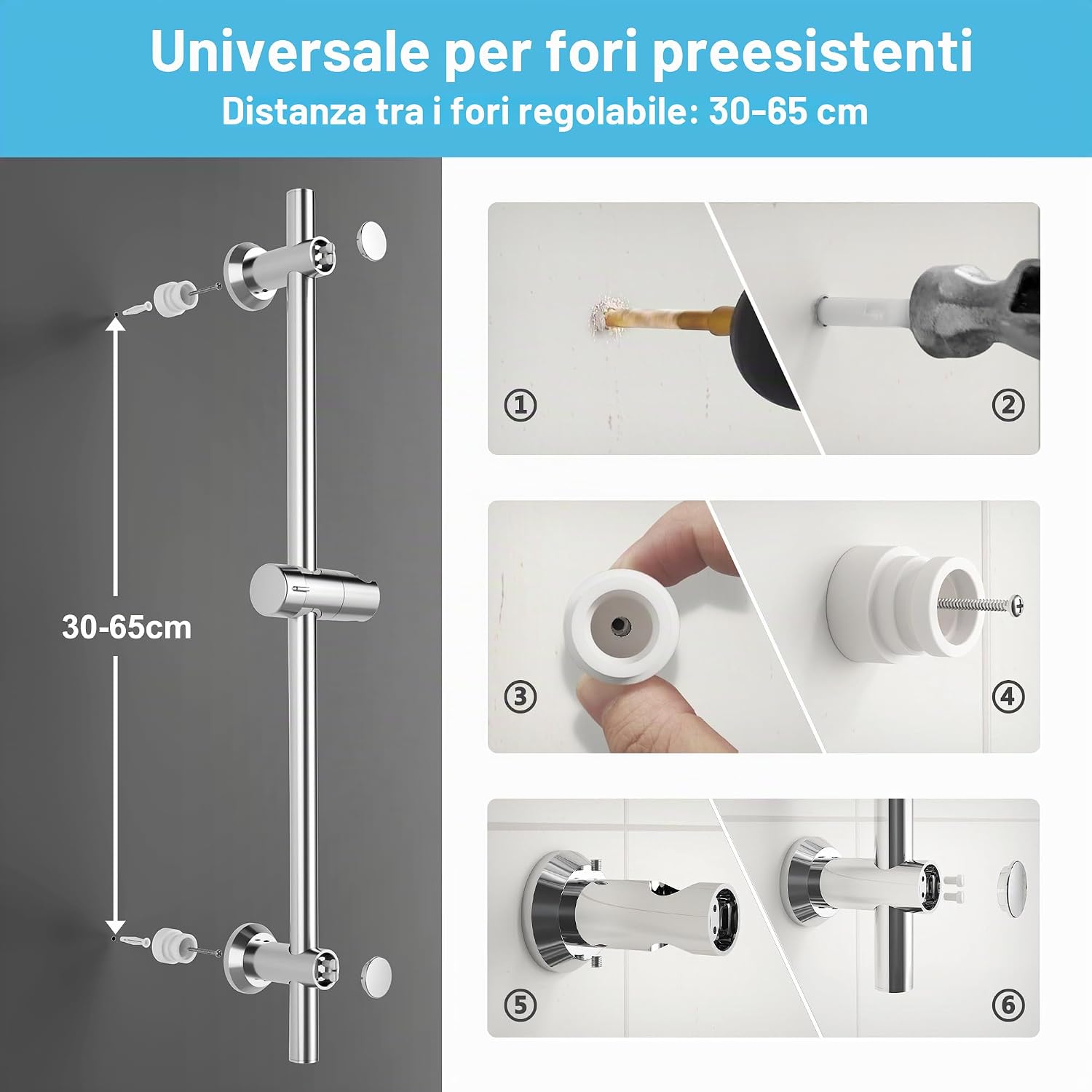 Universale per fori preesistenti
Distanza tra i fori regolabile: 30-65 cm

30-65cm

①

②

③

④

⑤

⑥