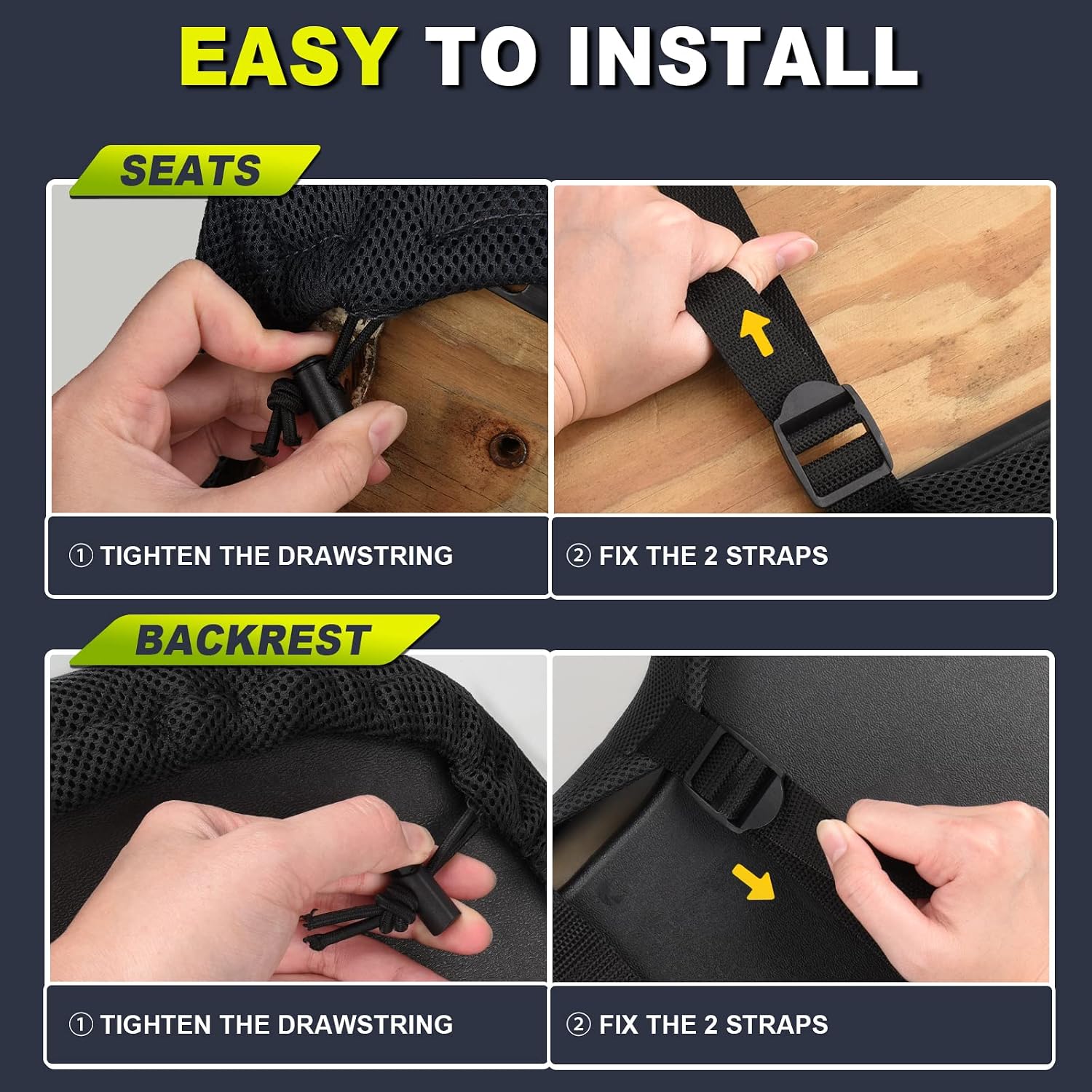 EASY TO INSTALL

SEATS

① TIGHTEN THE DRAWSTRING

② FIX THE 2 STRAPS

BACKREST

① TIGHTEN THE DRAWSTRING

② FIX THE 2 STRAPS