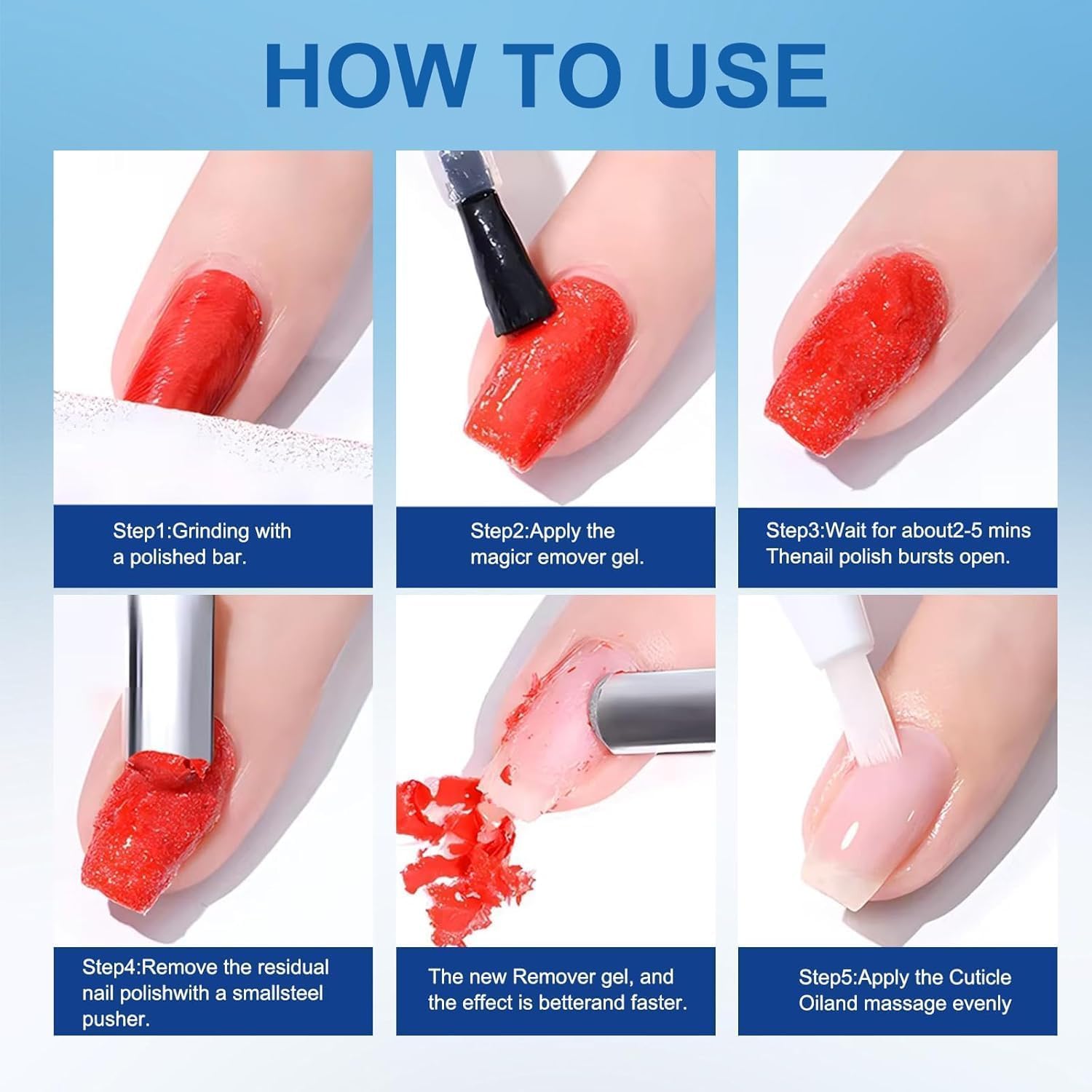 HOW TO USE

Step1:Grinding with a polished bar.

Step2:Apply the magicr emover gel.

Step3:Wait for about2-5 mins Thenail polish bursts open.

Step4:Remove the residual nail polishwith a smallsteel pusher.

The new Remover gel, and the effect is betterand faster.

Step5:Apply the Cuticle Oiland massage evenly