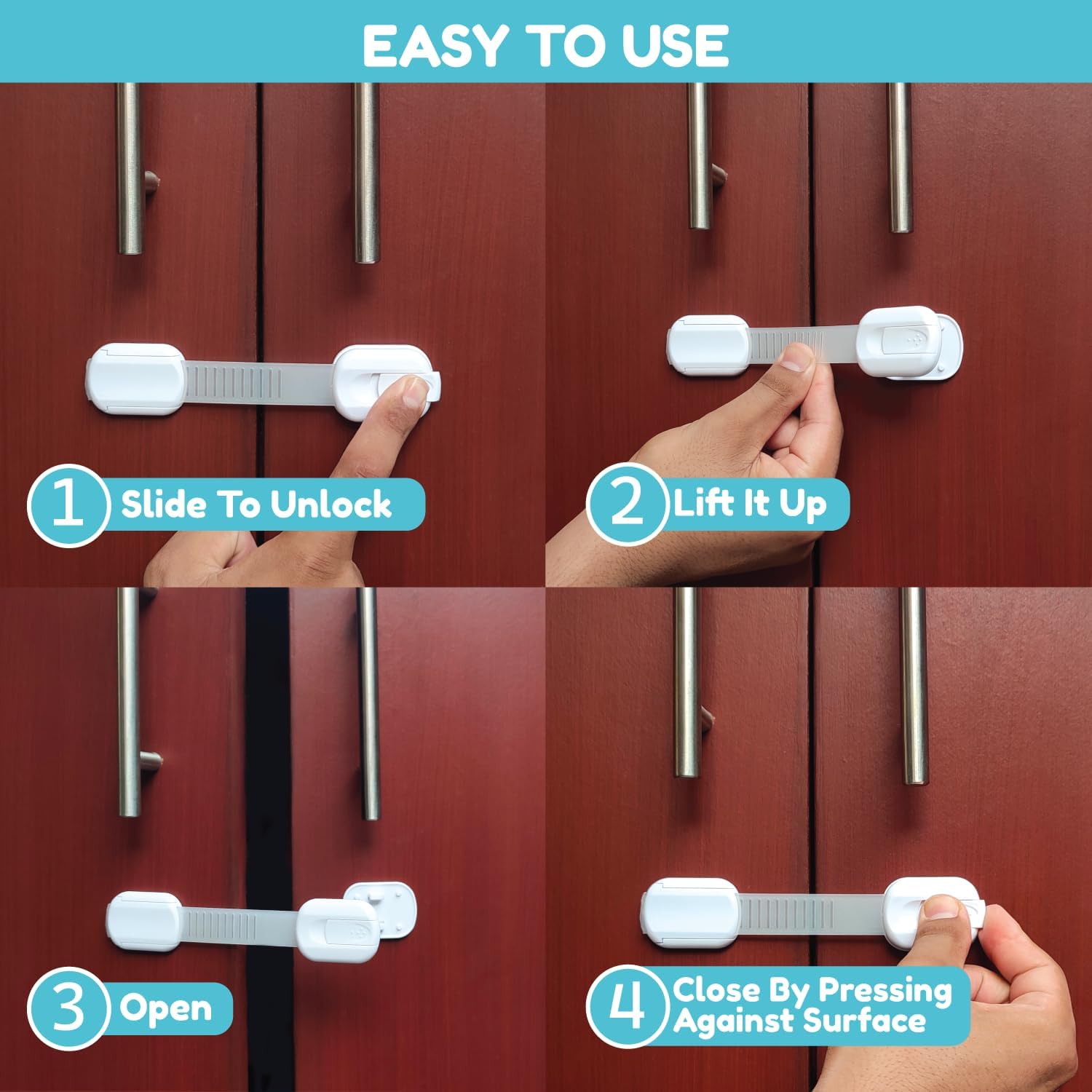 EASY TO USE

1 Slide To Unlock

2 Lift It Up

3 Open

4 Close By Pressing Against Surface