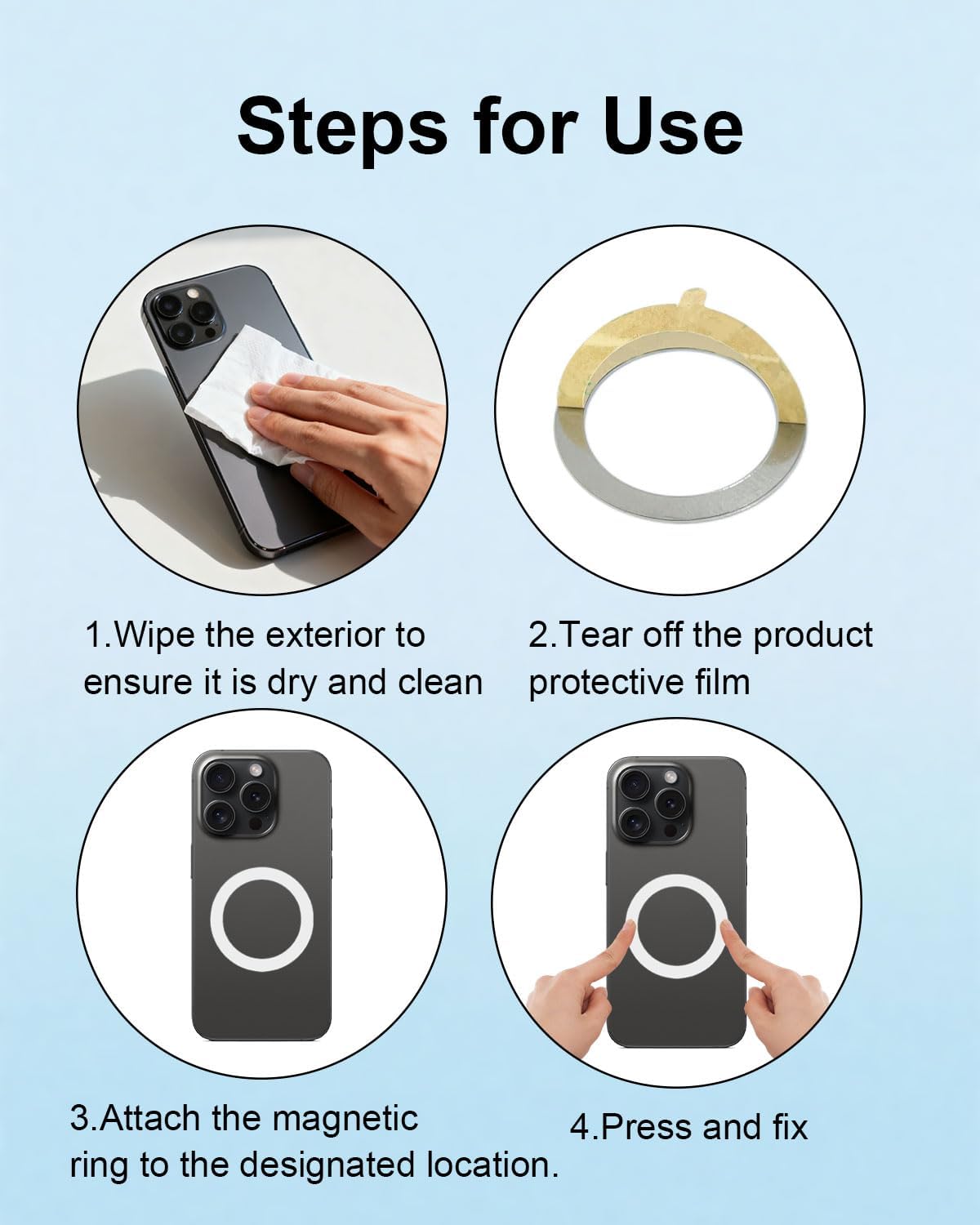 Steps for Use

1.Wipe the exterior to ensure it is dry and clean

2.Tear off the product protective film

3.Attach the magnetic ring to the designated location.

4.Press and fix