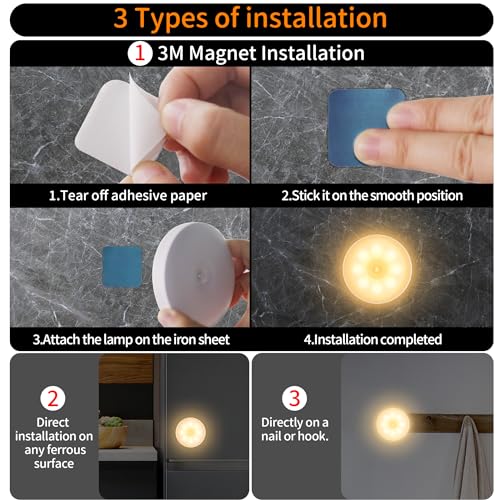 3 Types of installation

1 3M Magnet Installation

1.Tear off adhesive paper

2.Stick it on the smooth position

3.Attach the lamp on the iron sheet

4.Installation completed

2 Direct installation on any ferrous surface

3 Directly on a nail or hook.