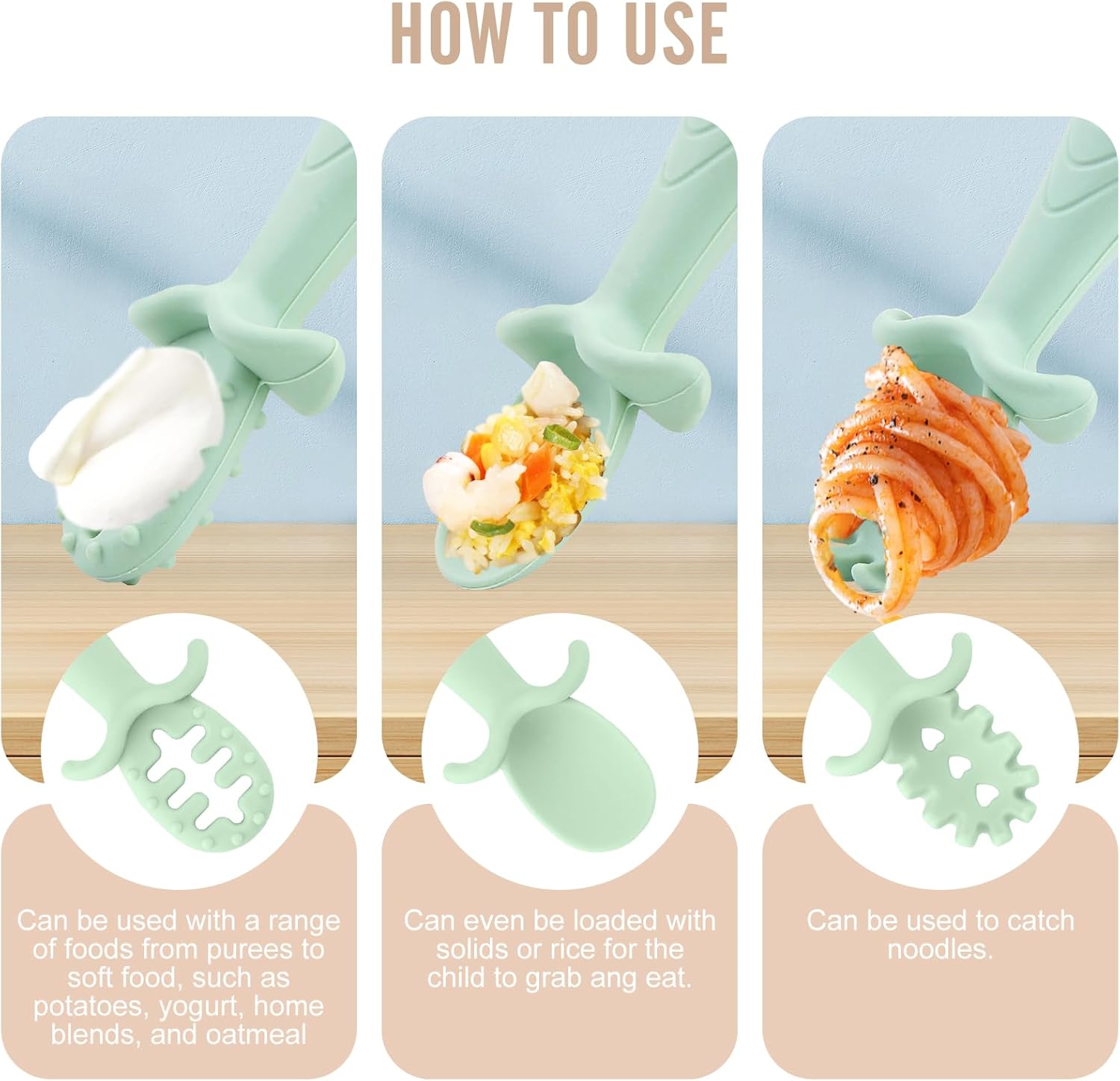 HOW TO USE

Can be used with a range of foods from purees to soft food, such as potatoes, yogurt, home blends, and oatmeal

Can even be loaded with solids or rice for the child to grab ang eat.

Can be used to catch noodles.