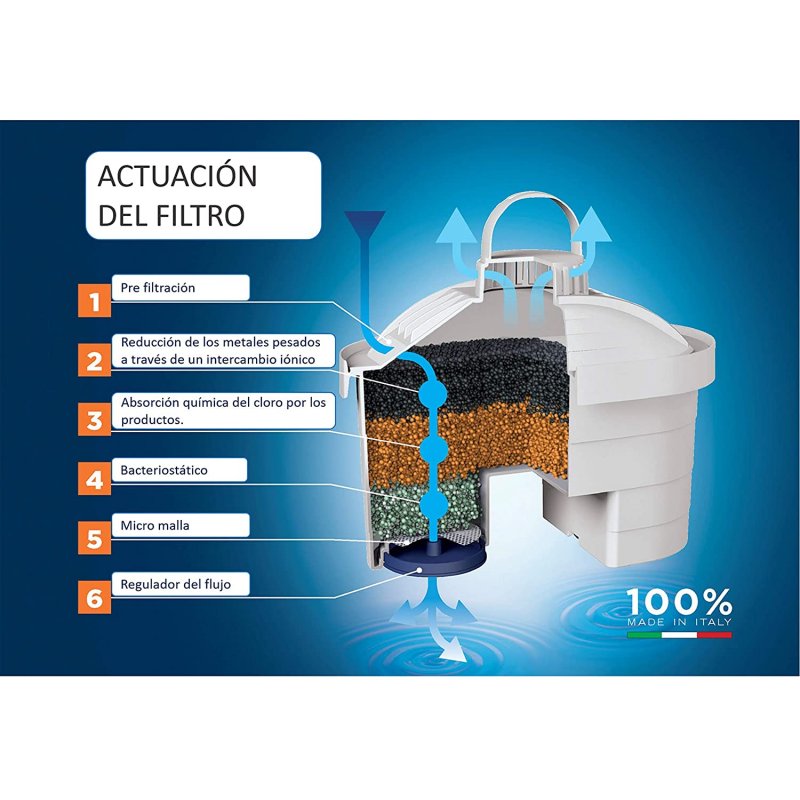 ACTUACIÓN
DEL FILTRO

1
Pre filtración

2
Reducción de los metales pesados a través de un intercambio iónico

3
Absorción química del cloro por los productos.

4
Bacteriostático

5
Micro malla

6
Regulador del flujo

100%
MADE IN ITALY