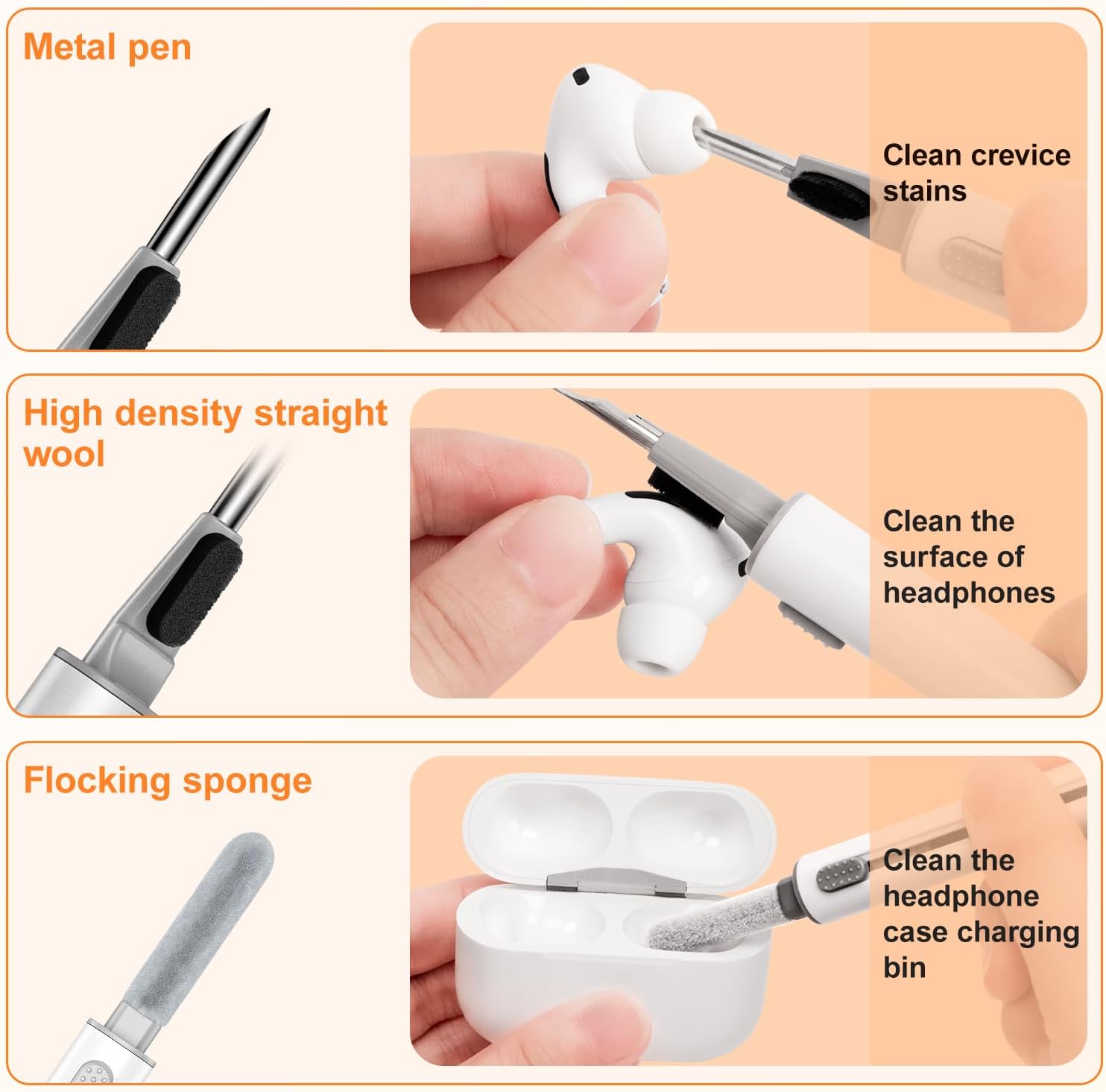 Metal pen

Clean crevice stains

High density straight wool

Clean the surface of headphones

Flocking sponge

Clean the headphone case charging bin