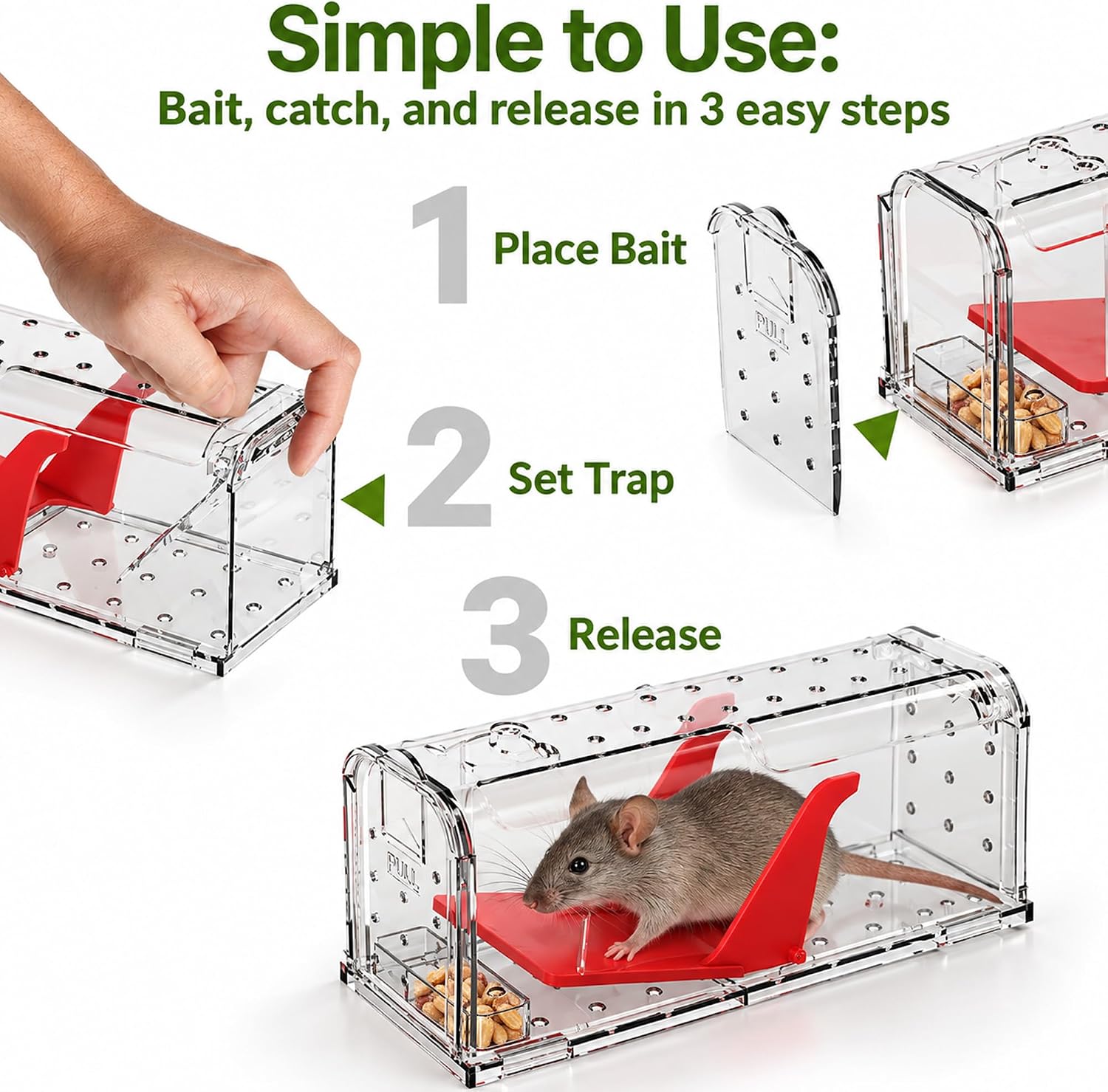 Simple to Use:
Bait, catch, and release in 3 easy steps

1 Place Bait

PULL

2 Set Trap

3 Release

PULL