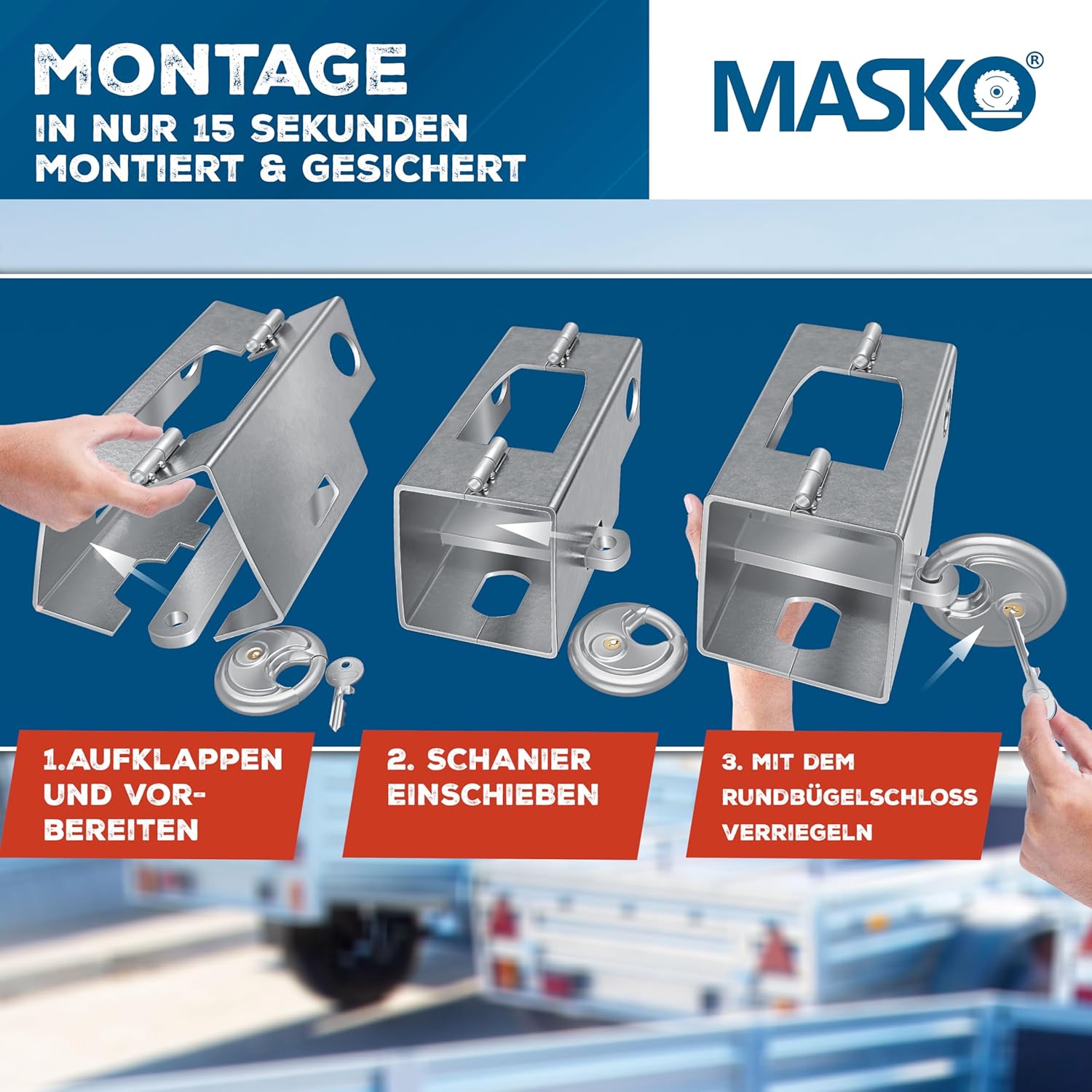 MONTAGE
IN NUR 15 SEKUNDEN
MONTIERT & GESICHERT

MASKO®

1.AUFKLAPPEN UND VORBEREITEN

2. SCHANIER EINSCHIEBEN

3. MIT DEM RUNDBÜGELSCHLOSS VERRIEGELN