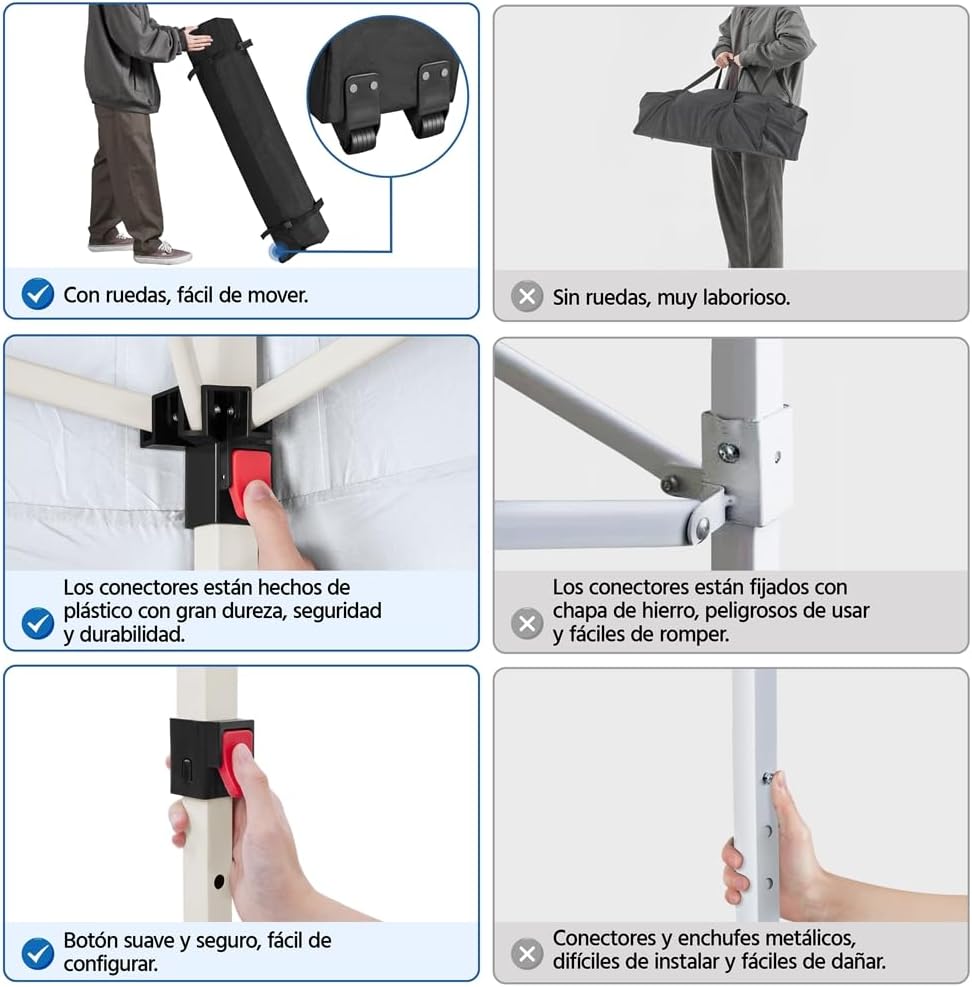 Con ruedas, fácil de mover.

Sin ruedas, muy laborioso.

Los conectores están hechos de plástico con gran dureza, seguridad y durabilidad.

Los conectores están fijados con chapa de hierro, peligrosos de usar y fáciles de romper.

Botón suave y seguro, fácil de configurar.

Conectores y enchufes metálicos, difíciles de instalar y fáciles de dañar.