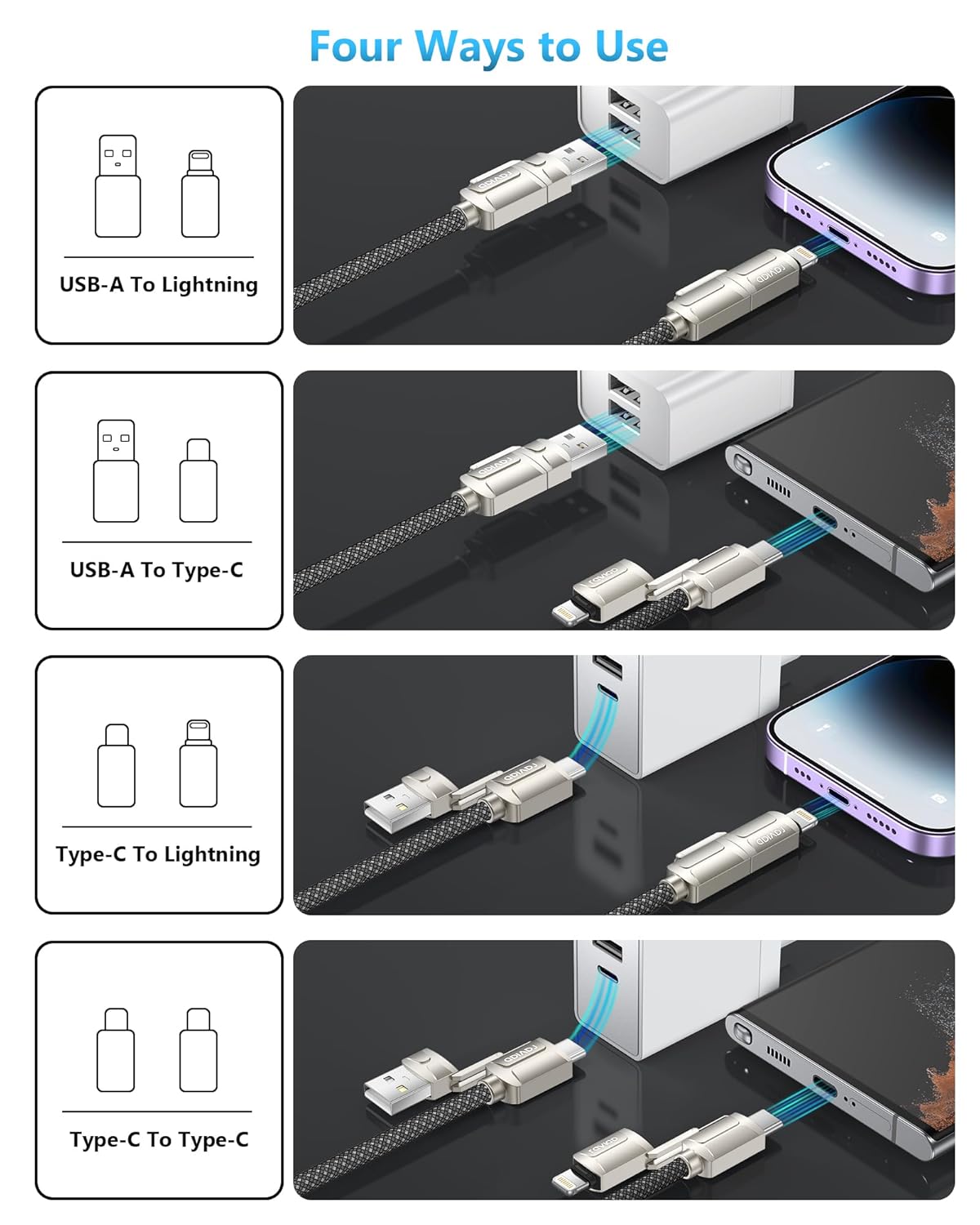 Four Ways to Use

USB-A To Lightning

USB-A To Type-C

Type-C To Lightning

Type-C To Type-C