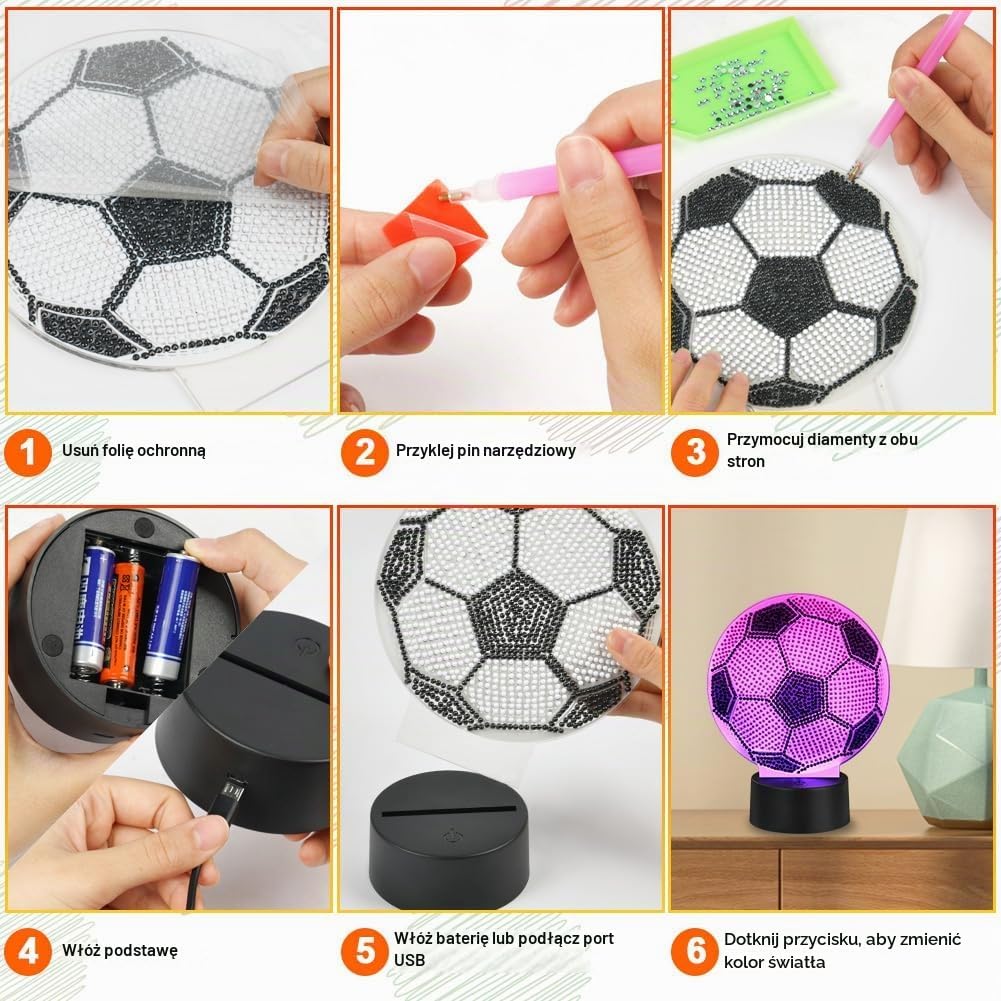 1 Usuń folię ochronną

2 Przyklej pin narzędziowy

3 Przymocuj diamenty z obu stron

4 Włóż podstawę

5 Włóż baterię lub podłącz port USB

6 Dotknij przycisku, aby zmienić kolor światła