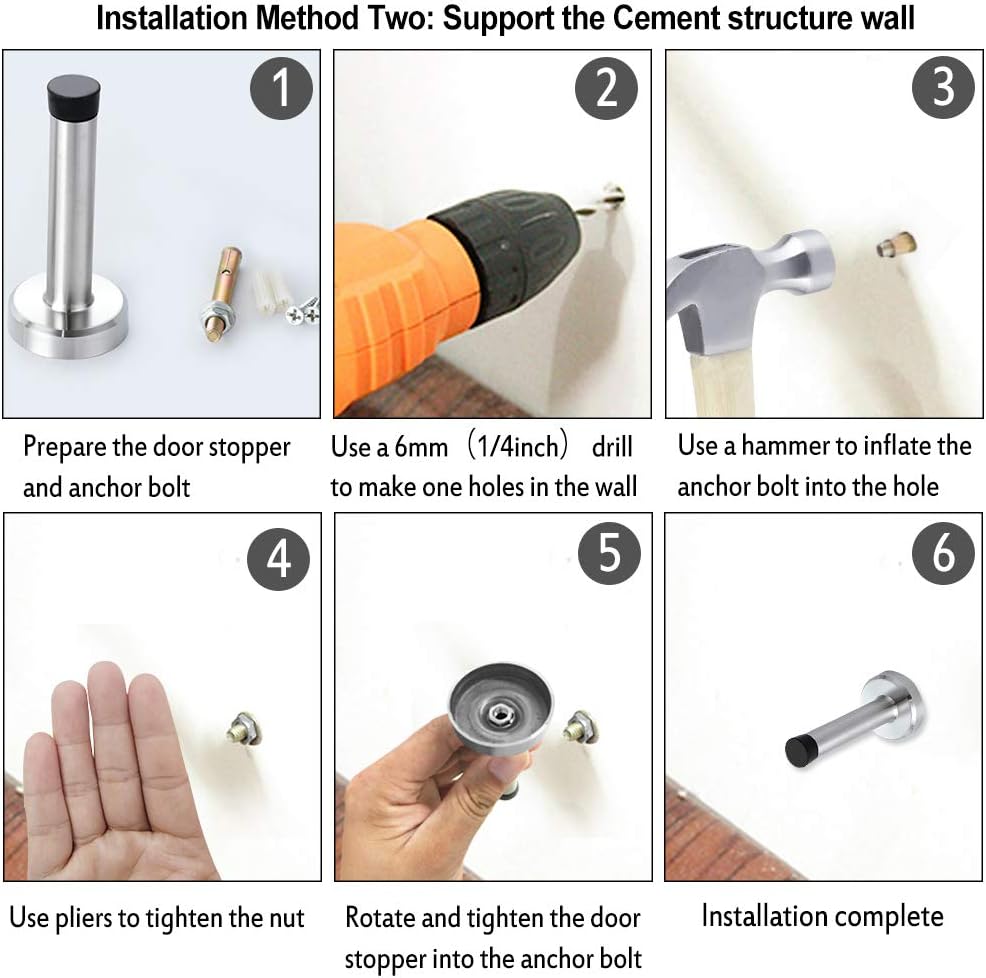 Installation Method Two: Support the Cement structure wall

1

Prepare the door stopper and anchor bolt

2

Use a 6mm （1/4inch） drill to make one holes in the wall

3

Use a hammer to inflate the anchor bolt into the hole

4

Use pliers to tighten the nut

5

Rotate and tighten the door stopper into the anchor bolt

6

Installation complete