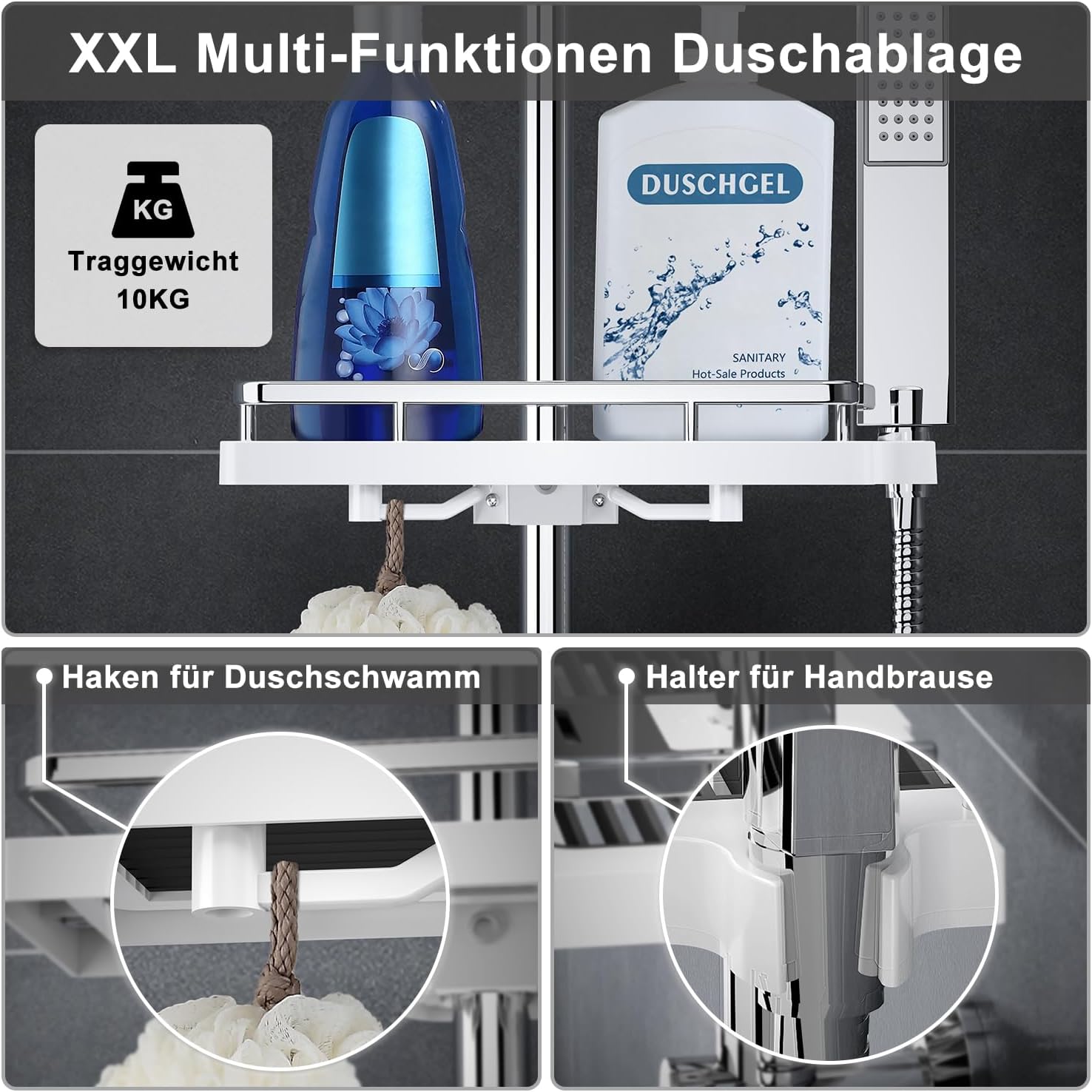 XXL Multi-Funktionen Duschablage

KG

Traggewicht 10KG

DUSCHGEL

SANITARY
Hot-Sale Products

Haken für Duschschwamm

Halter für Handbrause