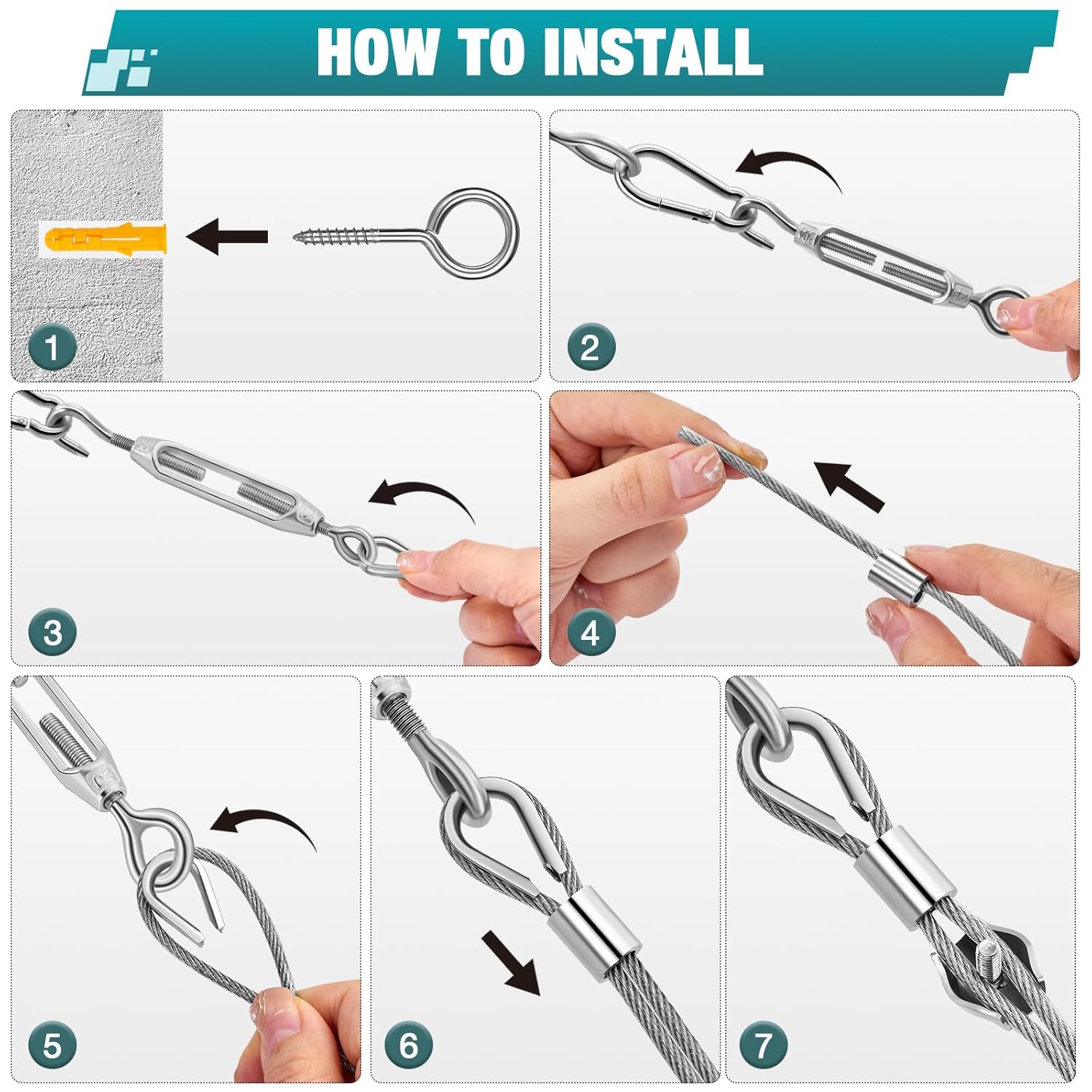 HOW TO INSTALL

1

2

3

4

5

6

7