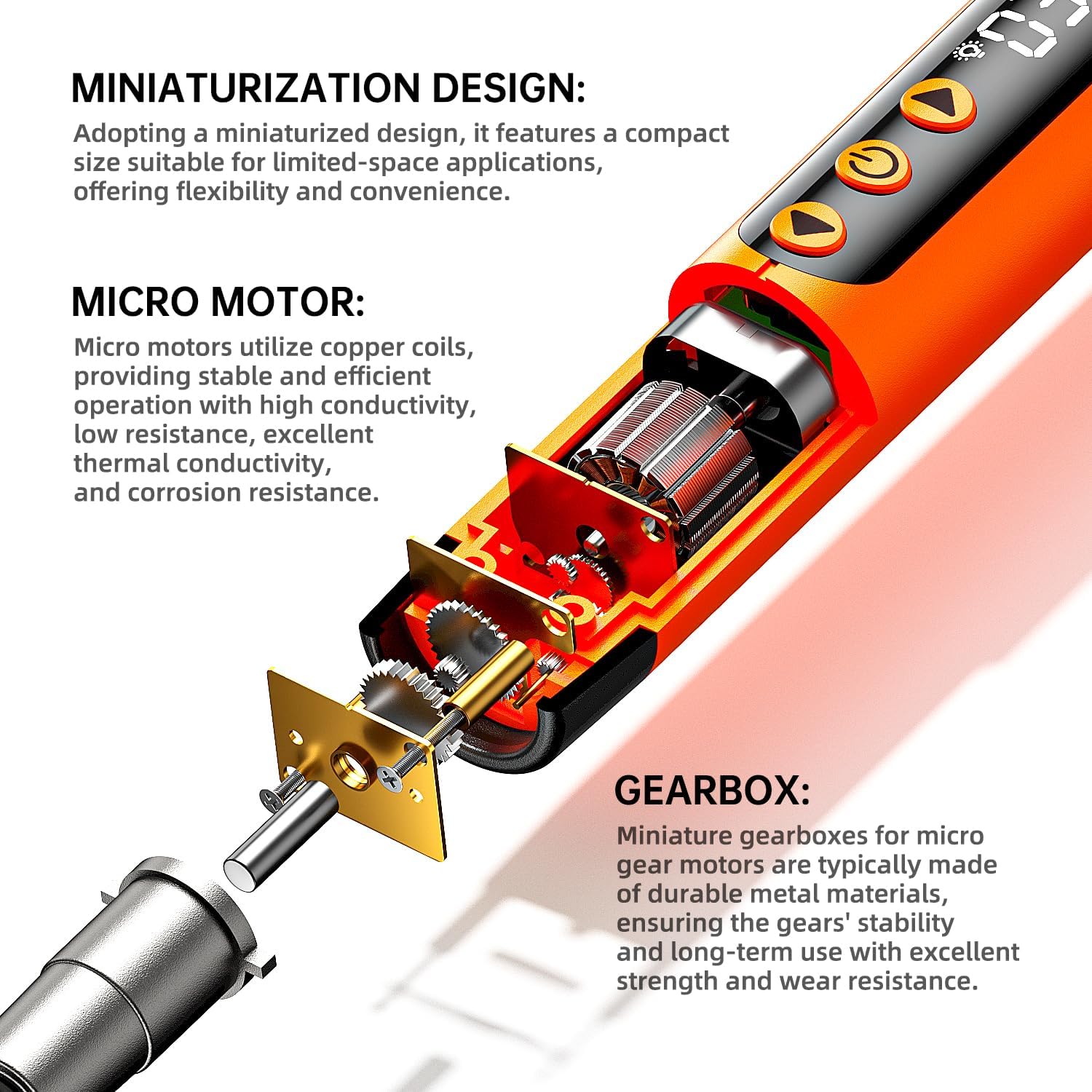 MINIATURIZATION DESIGN:
Adopting a miniaturized design, it features a compact size suitable for limited-space applications, offering flexibility and convenience.

MICRO MOTOR:
Micro motors utilize copper coils, providing stable and efficient operation with high conductivity, low resistance, excellent thermal conductivity, and corrosion resistance.

GEARBOX:
Miniature gearboxes for micro gear motors are typically made of durable metal materials, ensuring the gears' stability and long-term use with excellent strength and wear resistance.