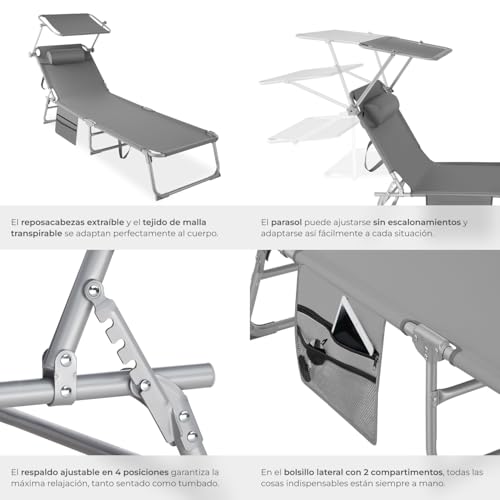 El reposacabezas extraíble y el tejido de malla transpirable se adaptan perfectamente al cuerpo.

El parasol puede ajustarse sin escalonamientos y adaptarse así fácilmente a cada situación

El respaldo ajustable en 4 posiciones garantiza la máxima relajación, tanto sentado como tumbado.

En el bolsillo lateral con 2 compartimentos, todas las cosas indispensables están siempre a mano.