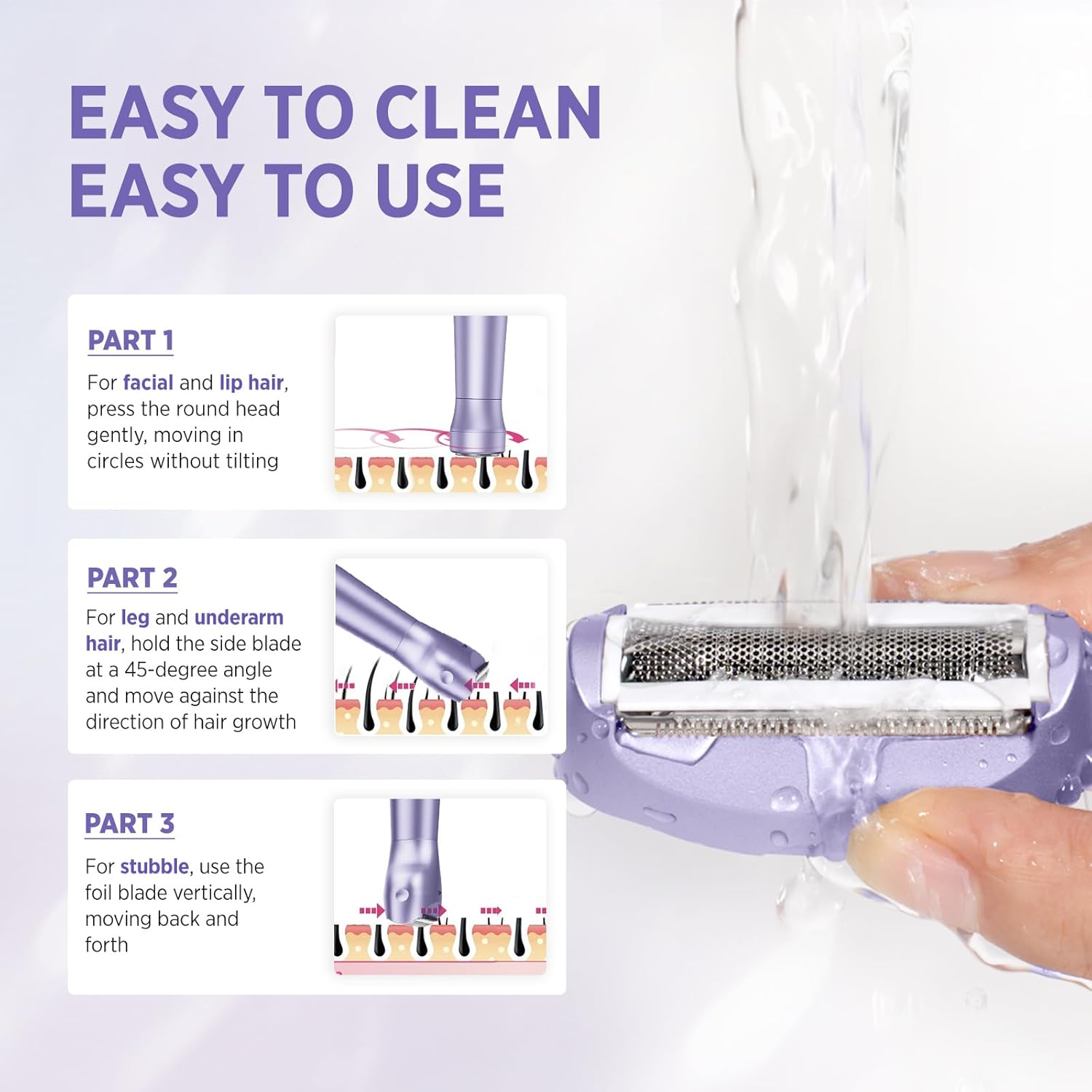 EASY TO CLEAN
EASY TO USE

PART 1

For facial and lip hair, press the round head gently, moving in circles without tilting

PART 2

For leg and underarm hair, hold the side blade at a 45-degree angle and move against the direction of hair growth

PART 3

For stubble, use the foil blade vertically, moving back and forth