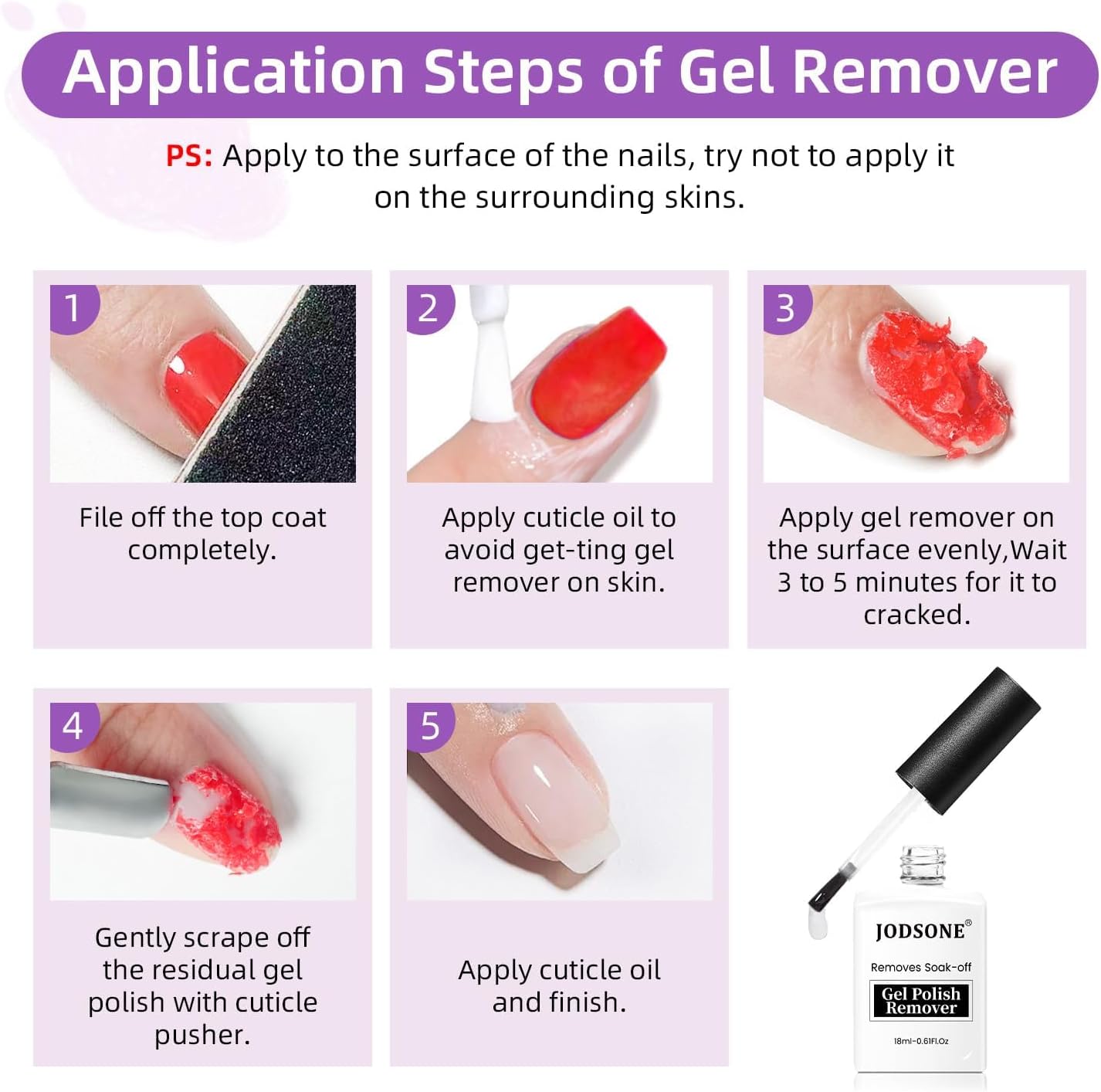 Application Steps of Gel Remover

PS: Apply to the surface of the nails, try not to apply it on the surrounding skins.

1

File off the top coat completely.

2

Apply cuticle oil to avoid get-ting gel remover on skin.

3

Apply gel remover on the surface evenly,Wait 3 to 5 minutes for it to cracked.

4

Gently scrape off the residual gel polish with cuticle pusher.

5

Apply cuticle oil and finish.

JODSONE®

Removes Soak-off

Gel Polish Remover

18ml-0.61Fl.Oz