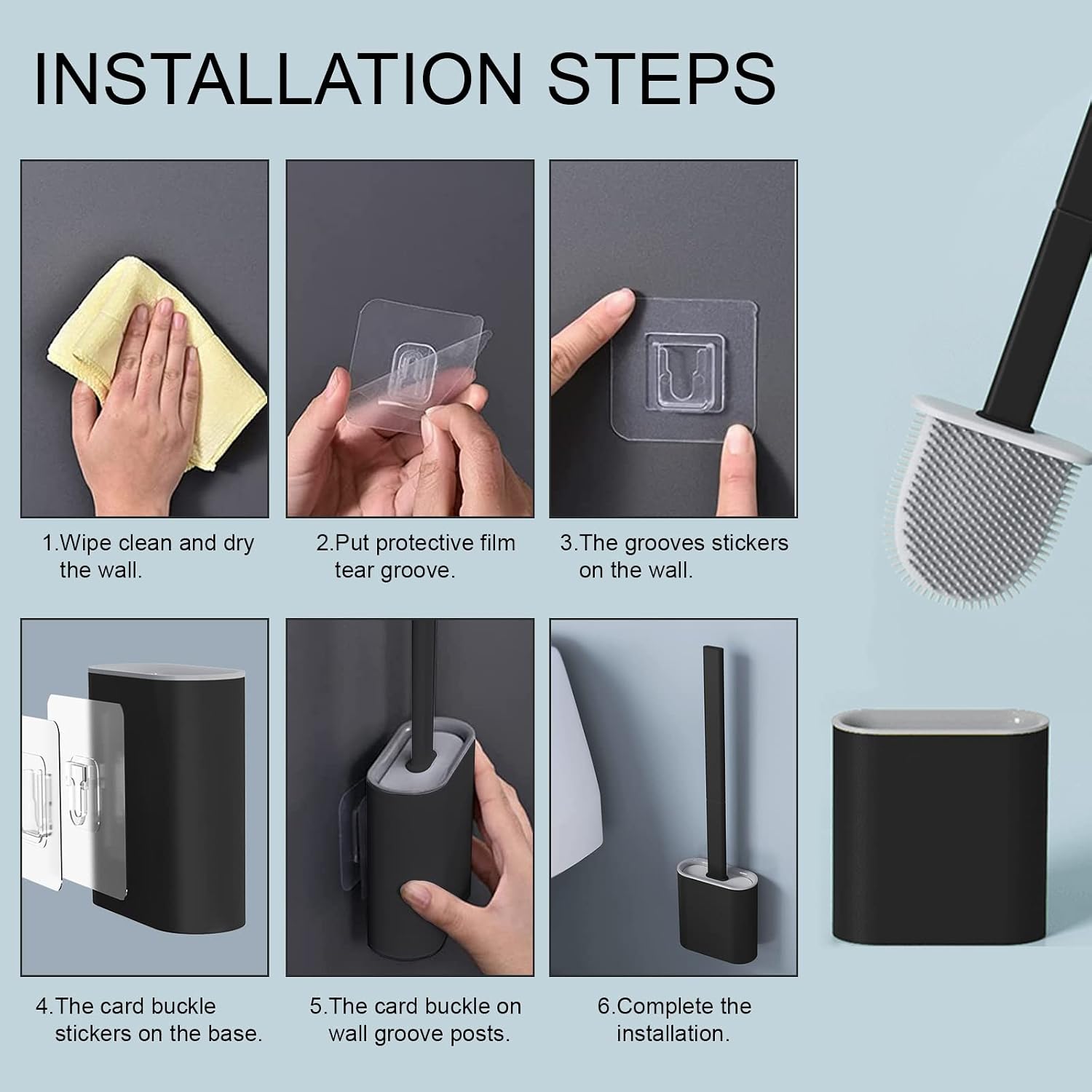 INSTALLATION STEPS

1.Wipe clean and dry the wall.

2.Put protective film tear groove.

3.The grooves stickers on the wall.

4.The card buckle stickers on the base.

5.The card buckle on wall groove posts.

6.Complete the installation.