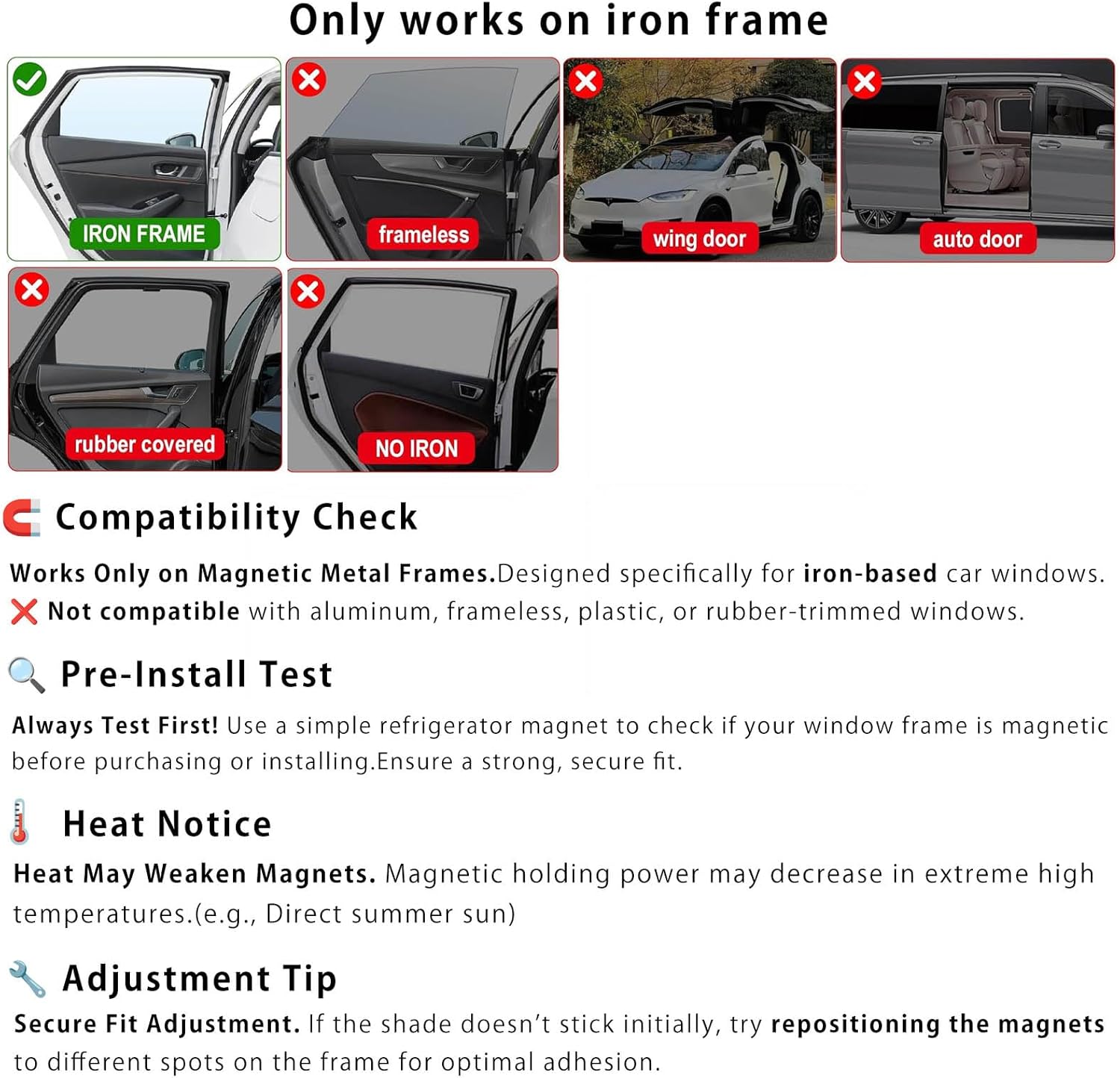 Only works on iron frame

IRON FRAME

frameless

wing door

auto door

rubber covered

NO IRON

Compatibility Check

Works Only on Magnetic Metal Frames.Designed specifically for iron-based car windows.
❌ Not compatible with aluminum, frameless, plastic, or rubber-trimmed windows.

Pre-Install Test

Always Test First! Use a simple refrigerator magnet to check if your window frame is magnetic before purchasing or installing.Ensure a strong, secure fit.

Heat Notice

Heat May Weaken Magnets. Magnetic holding power may decrease in extreme high temperatures.(e.g., Direct summer sun)

Adjustment Tip

Secure Fit Adjustment. If the shade doesn't stick initially, try repositioning the magnets to different spots on the frame for optimal adhesion.