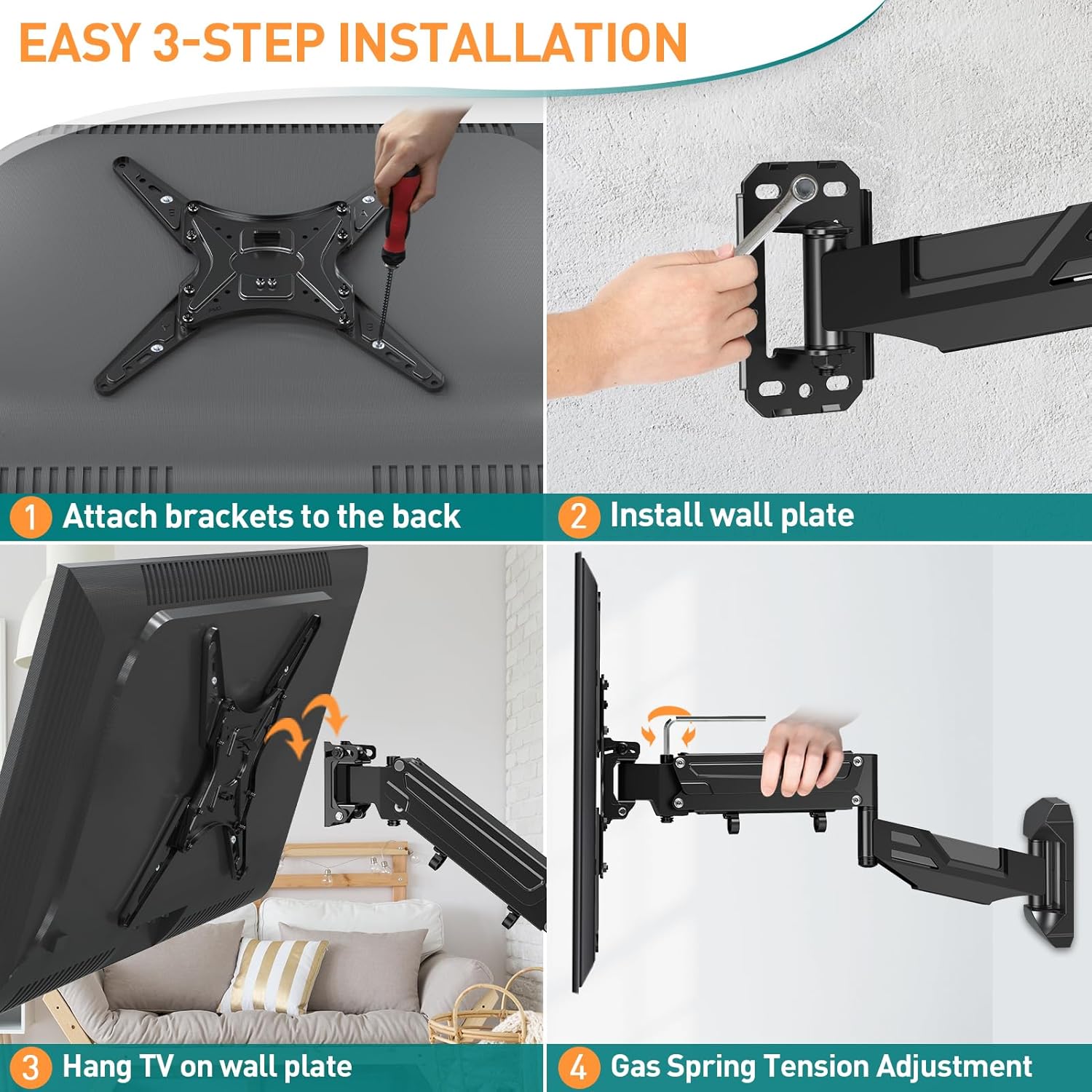 EASY 3-STEP INSTALLATION

1 Attach brackets to the back

2 Install wall plate

3 Hang TV on wall plate

4 Gas Spring Tension Adjustment