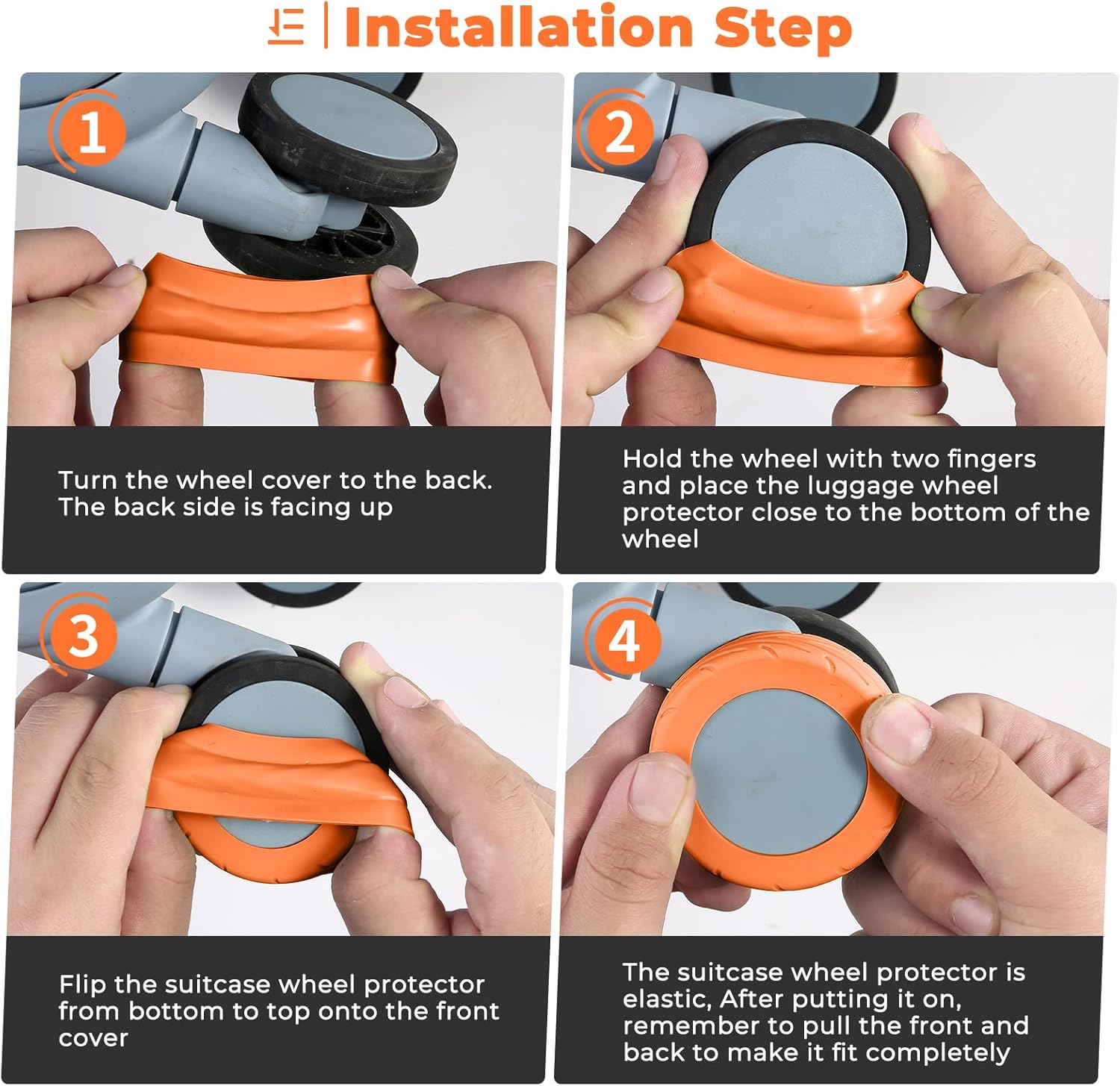 Installation Step

1

Turn the wheel cover to the back. The back side is facing up

2

Hold the wheel with two fingers and place the luggage wheel protector close to the bottom of the wheel

3

Flip the suitcase wheel protector from bottom to top onto the front cover

4

The suitcase wheel protector is elastic, After putting it on, remember to pull the front and back to make it fit completely