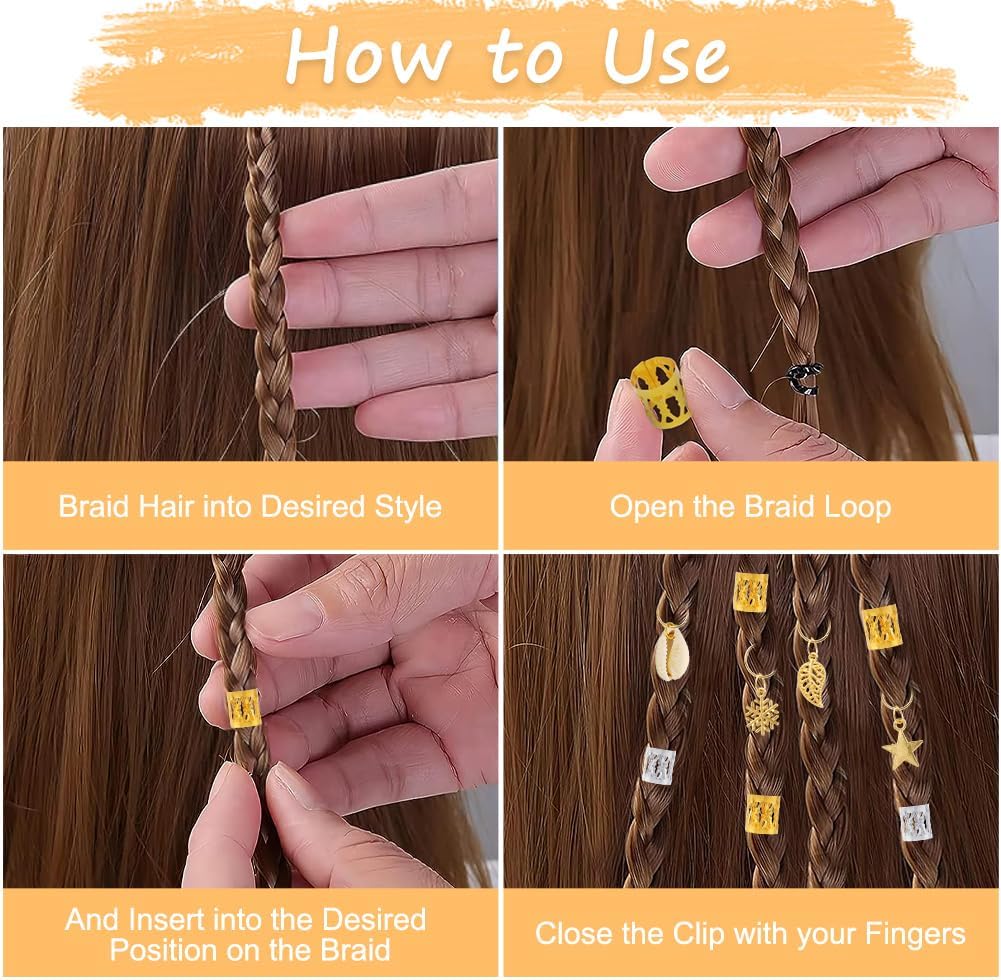 How to Use

Braid Hair into Desired Style

Open the Braid Loop

And Insert into the Desired Position on the Braid

Close the Clip with your Fingers