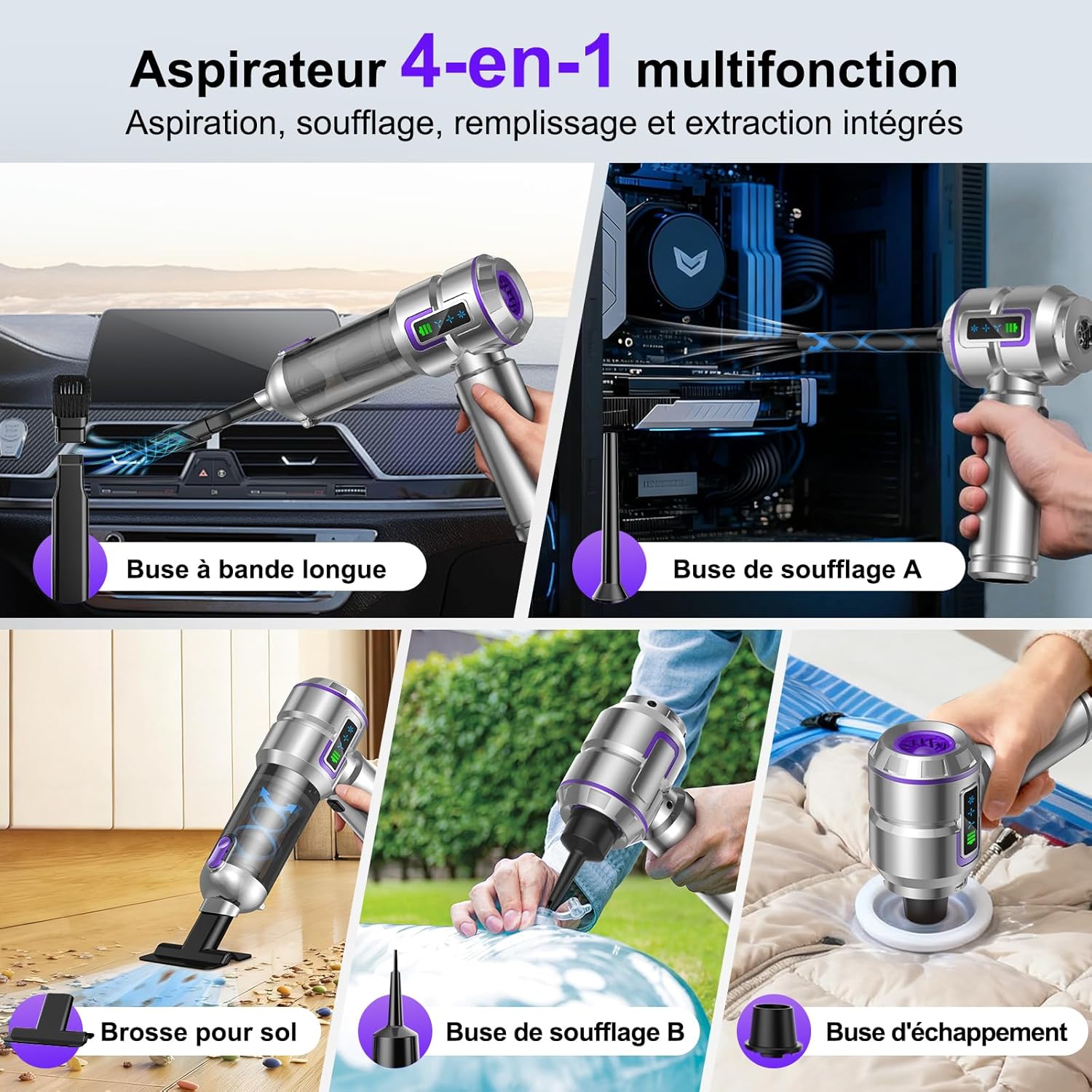 Aspirateur 4-en-1 multifonction
Aspiration, soufflage, remplissage et extraction intégrés

Buse à bande longue

Buse de soufflage A

Brosse pour sol

Buse de soufflage B

Buse d'échappement