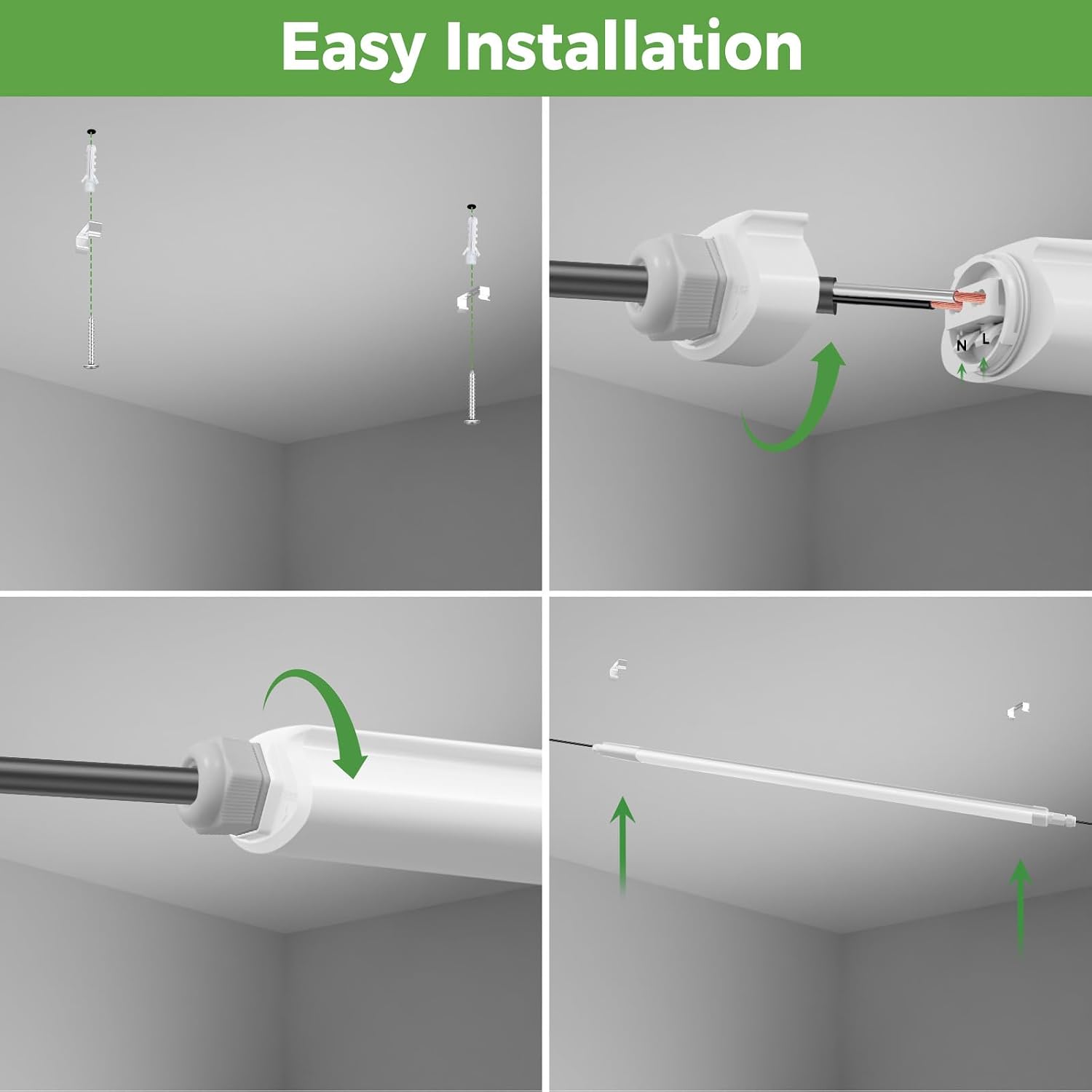 Easy Installation

N L