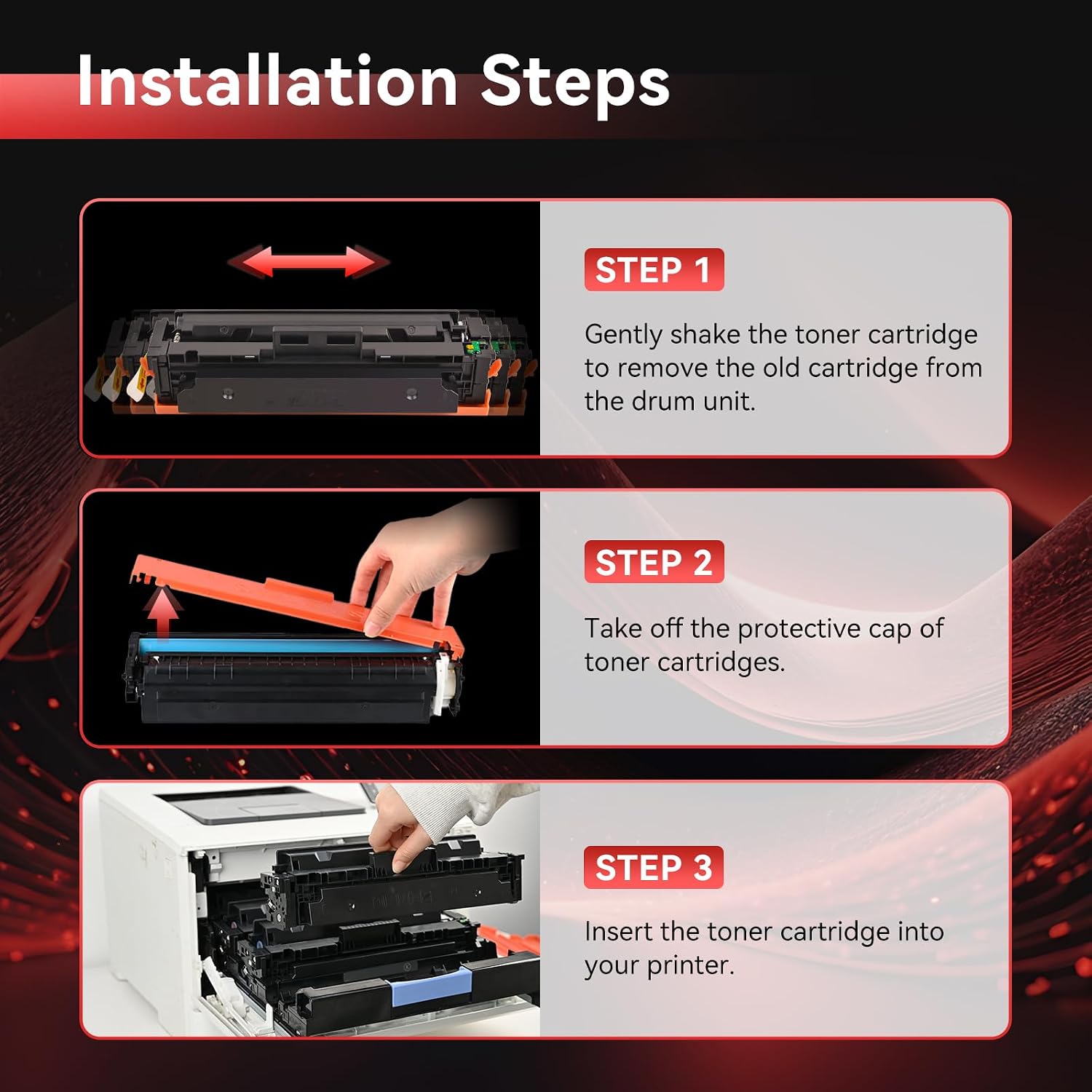 Installation Steps

STEP 1

Gently shake the toner cartridge to remove the old cartridge from the drum unit.

STEP 2

Take off the protective cap of toner cartridges.

STEP 3

Insert the toner cartridge into your printer.