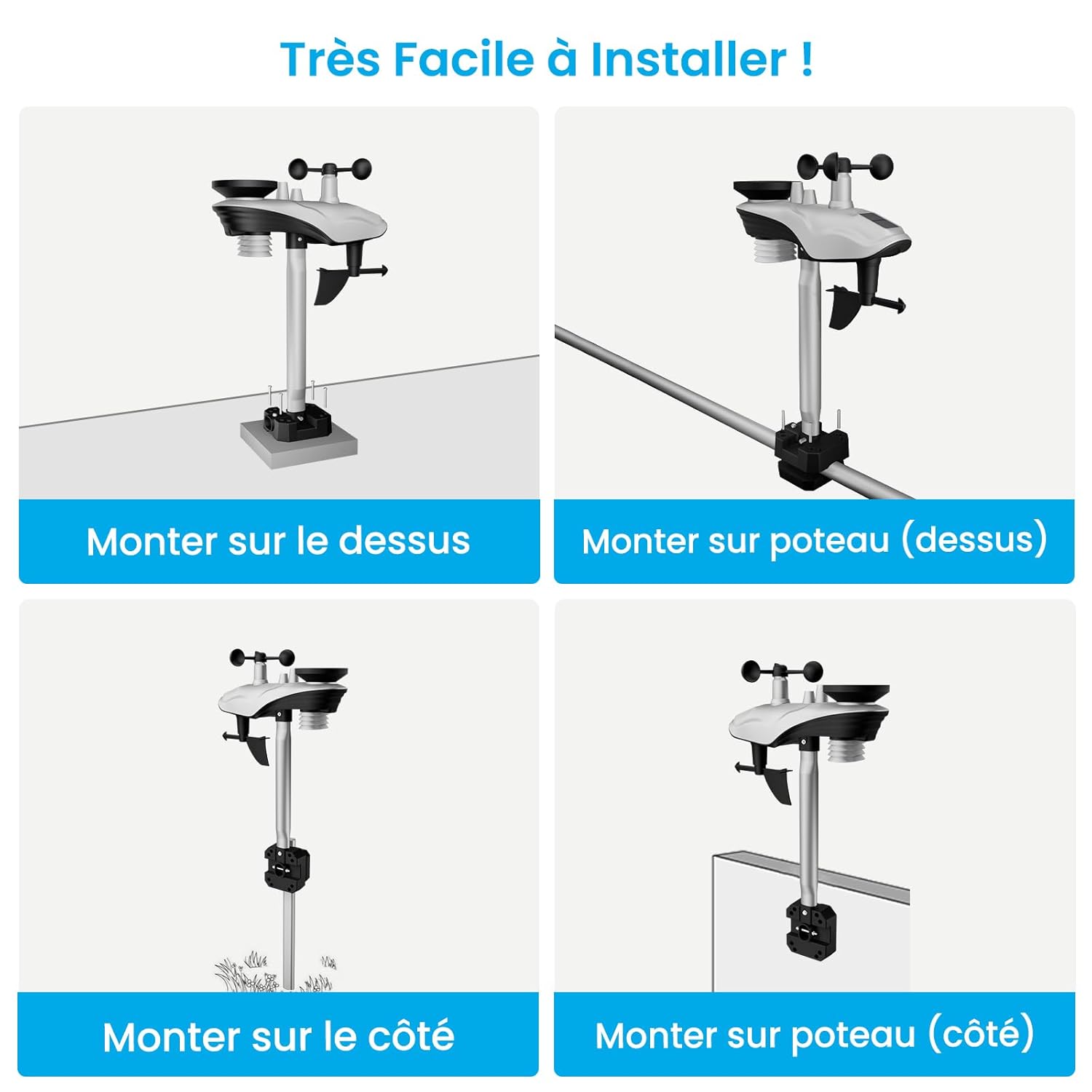 Très Facile à Installer !

Monter sur le dessus

Monter sur poteau (dessus)

Monter sur le côté

Monter sur poteau (côté)