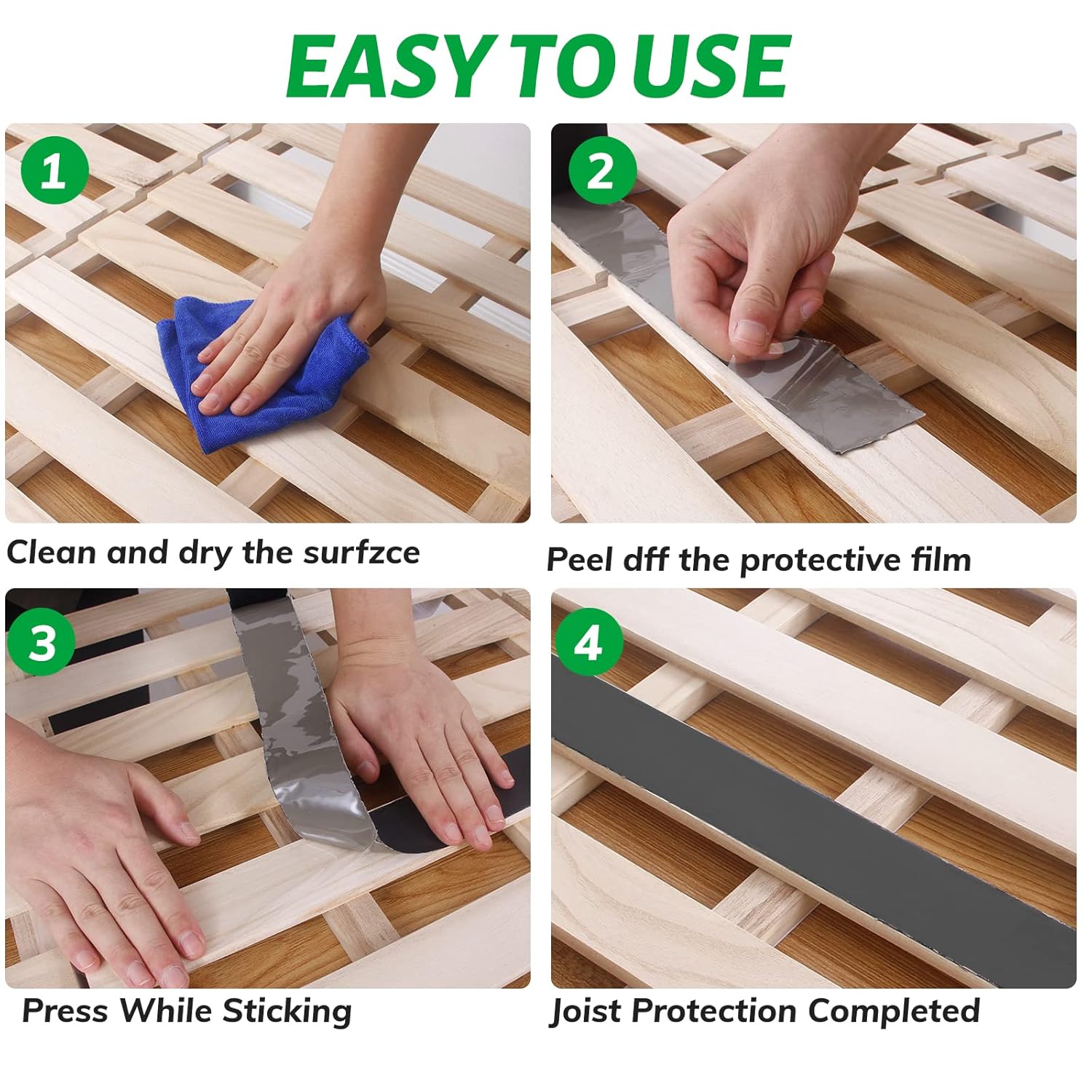 EASY TO USE

1

Clean and dry the surfzce

2

Peel dff the protective film

3

Press While Sticking

4

Joist Protection Completed